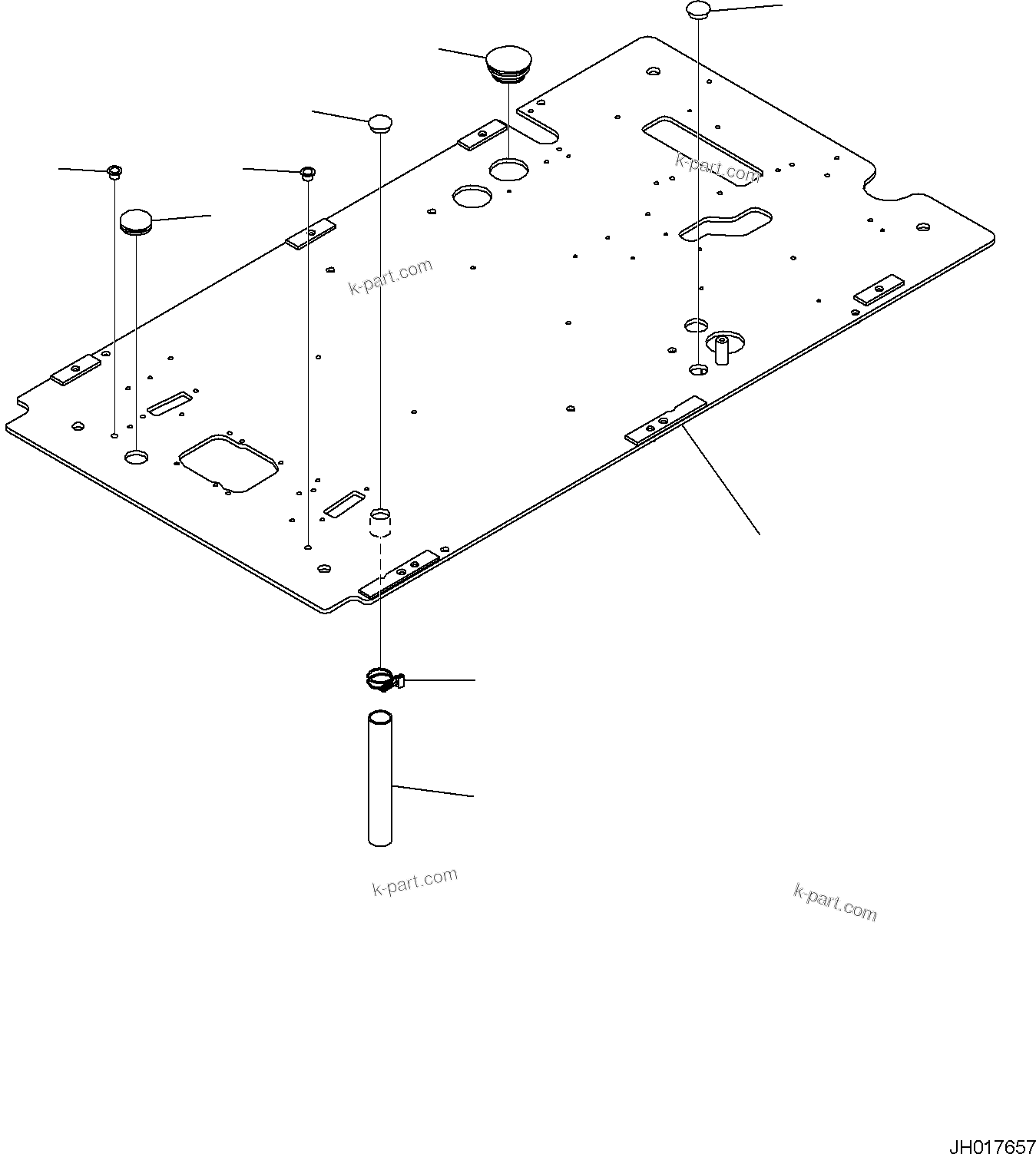 k-part.com

k-part.com

k-part.com

k-part.com

JH017657