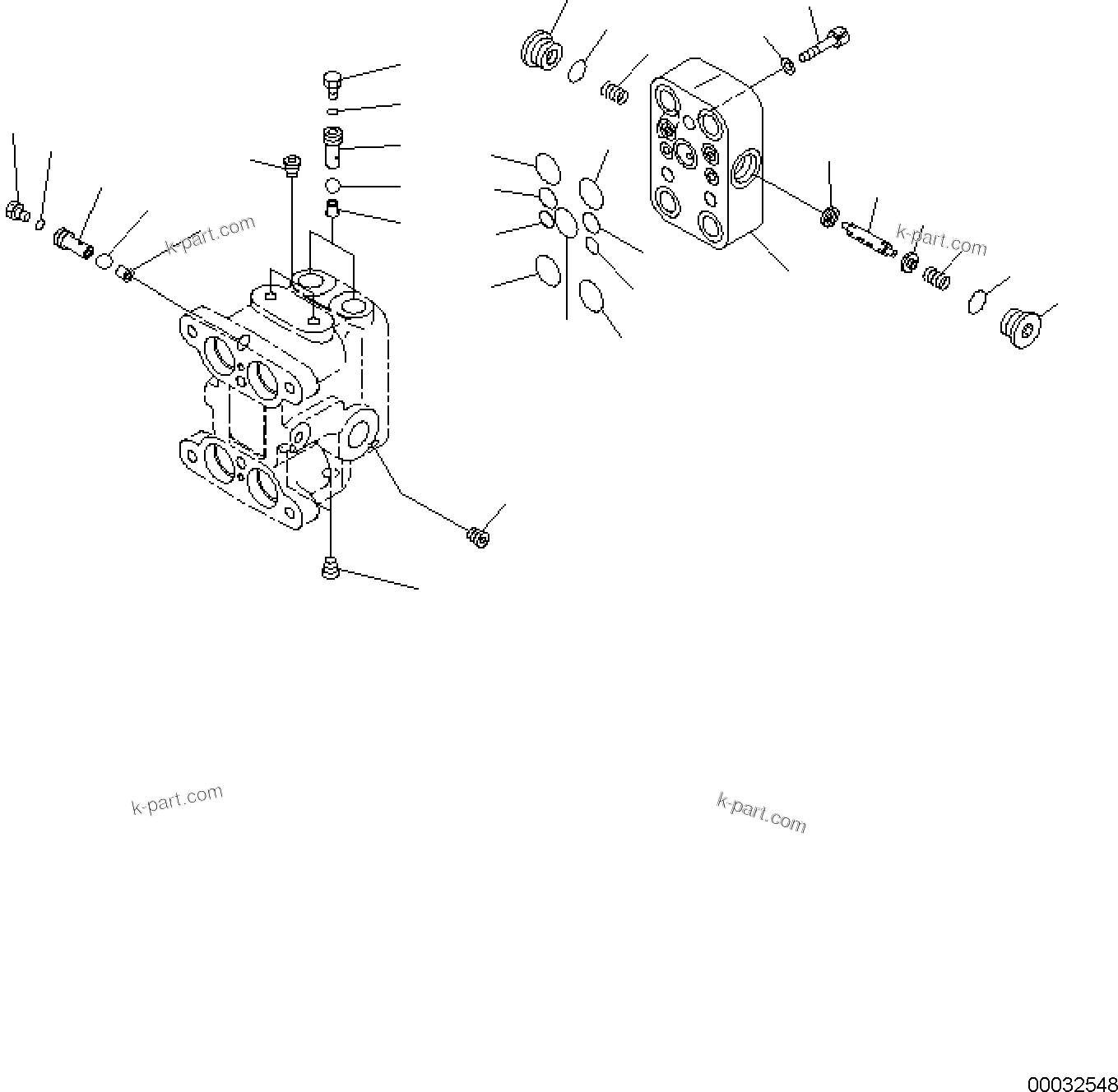 k-part.com

k-part.com

k-part.com

k-part.com

00032548