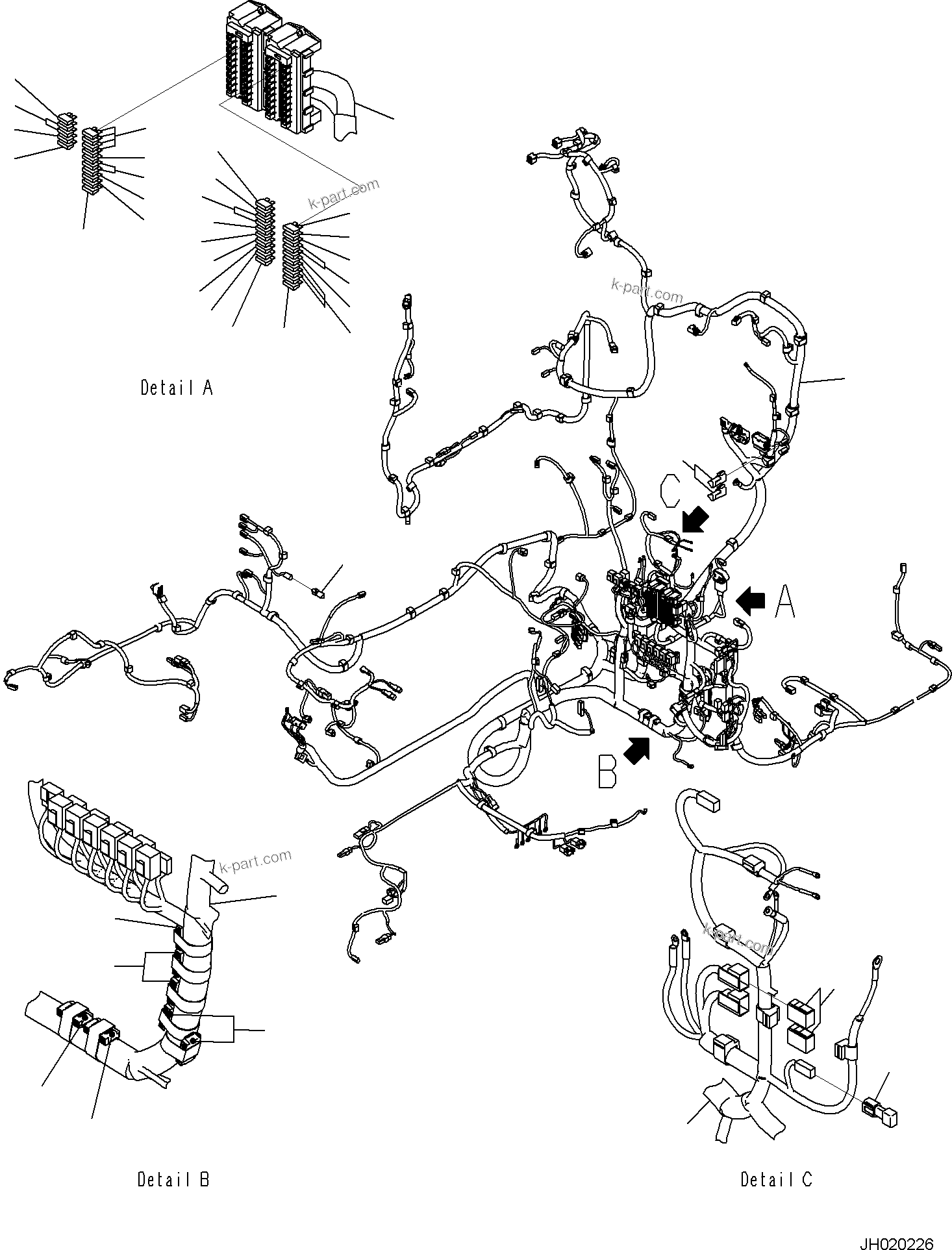 k-part.com

k-part.com

Detail A

C

A

B

k-part.com

k-part.com

Detail B

Detail C

JH020226