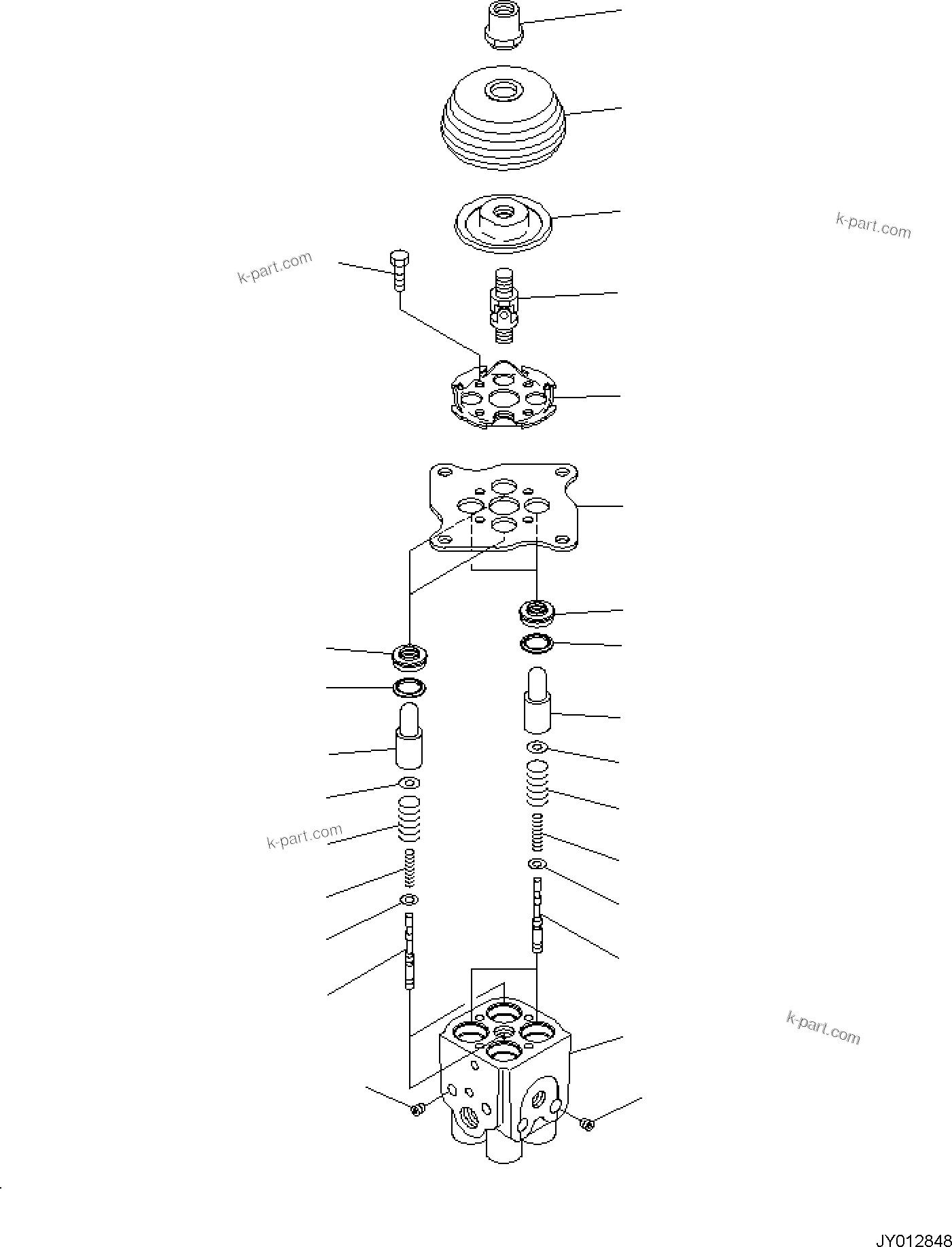 k-part.com

k-part.com

k-part.com

k-part.com

JY012848