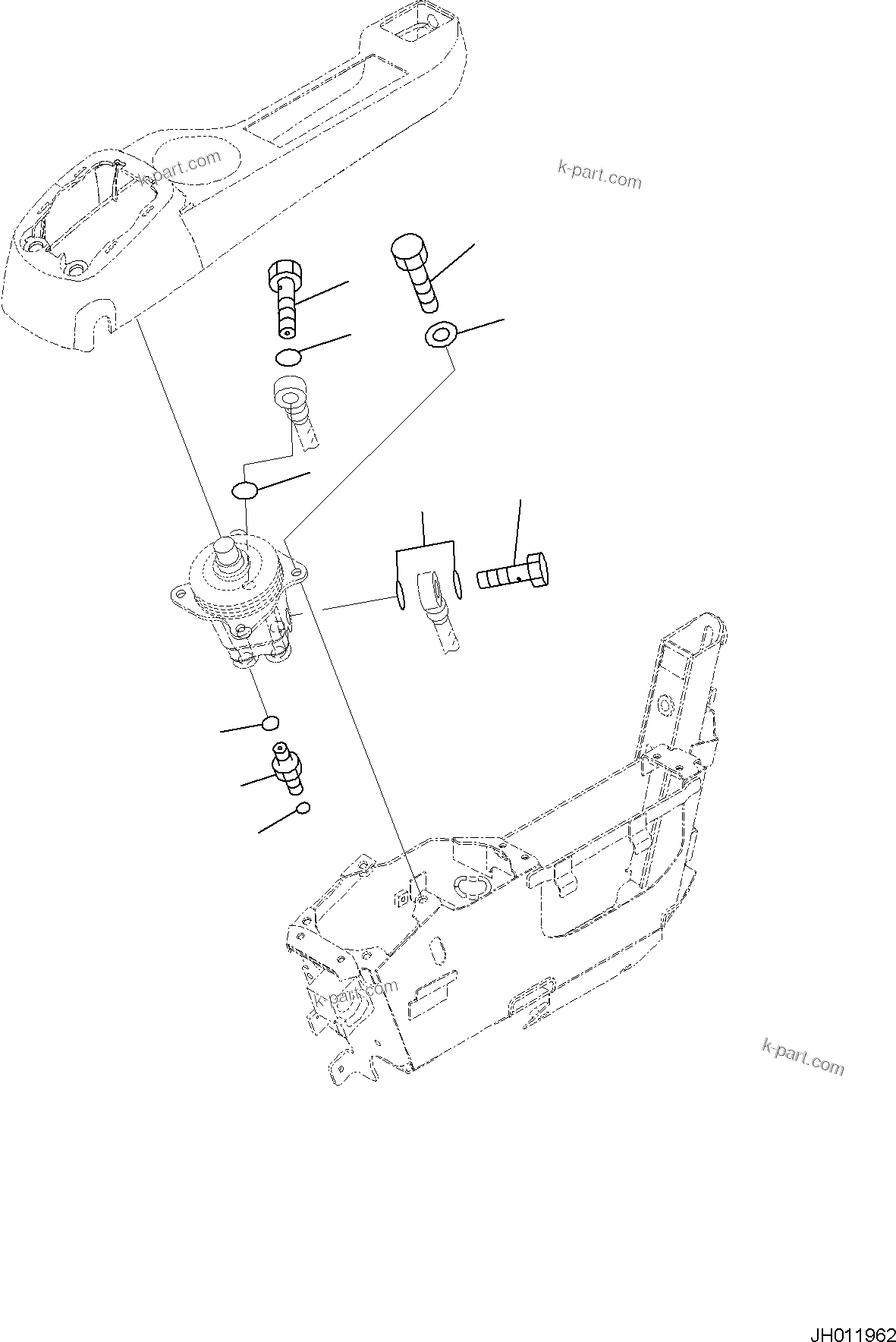 k-part.com

k-part.com

k-part.com

k-part.com

JH011962