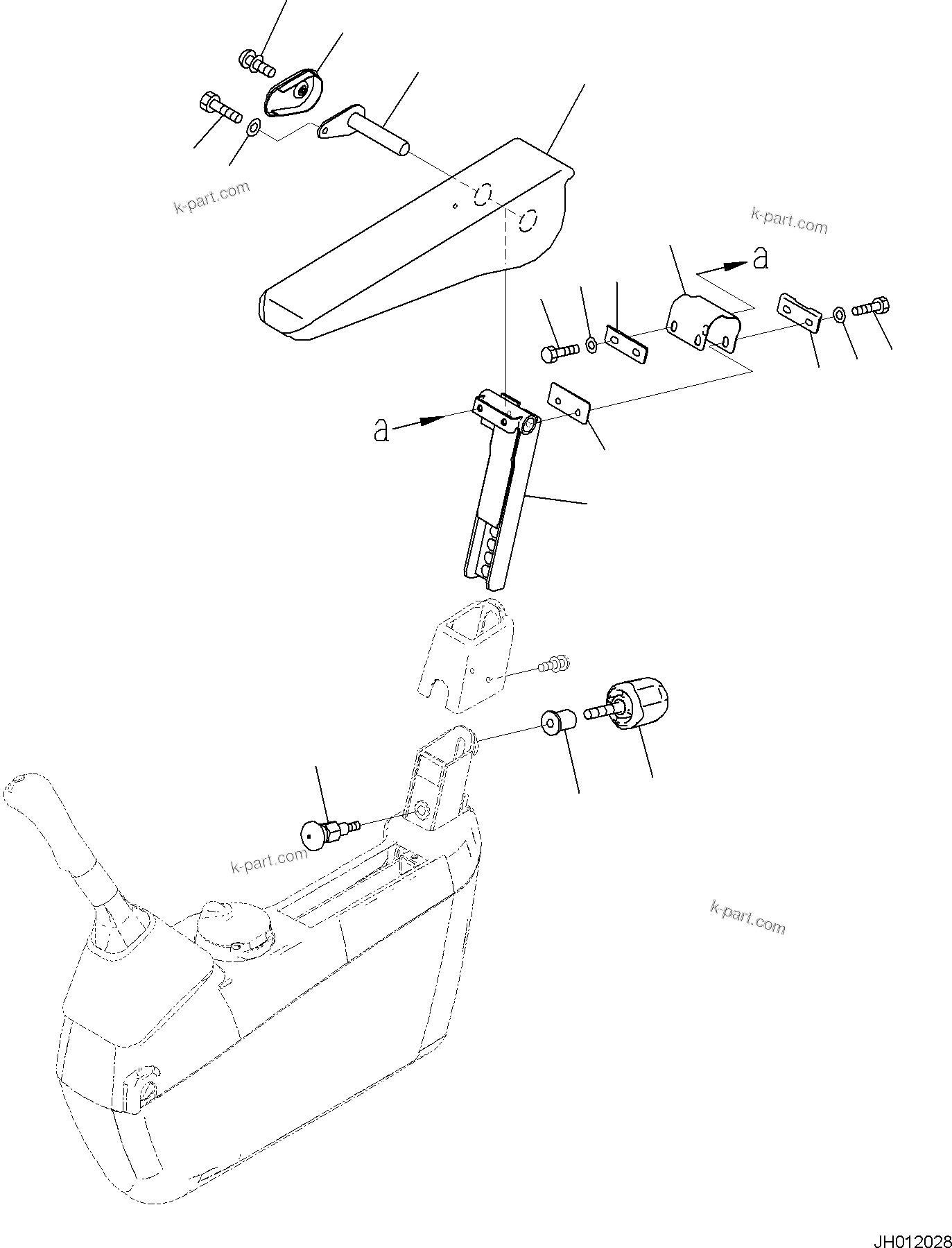 k-part.com

k-part.com

a

a

k-part.com

k-part.com

JH012028