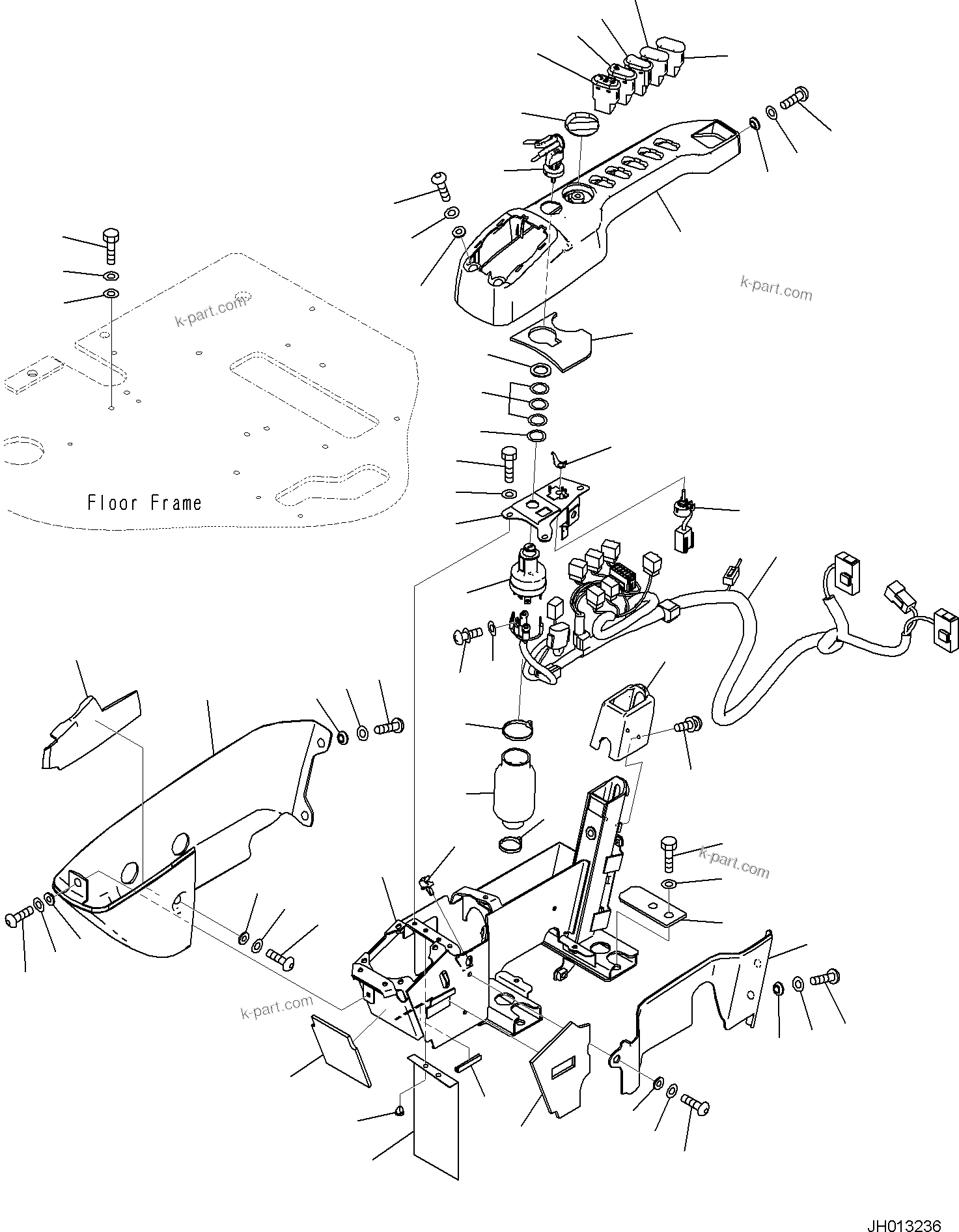 k-part.com

k-part.com

Floor Frame

k-part.com

k-part.com

JH013236