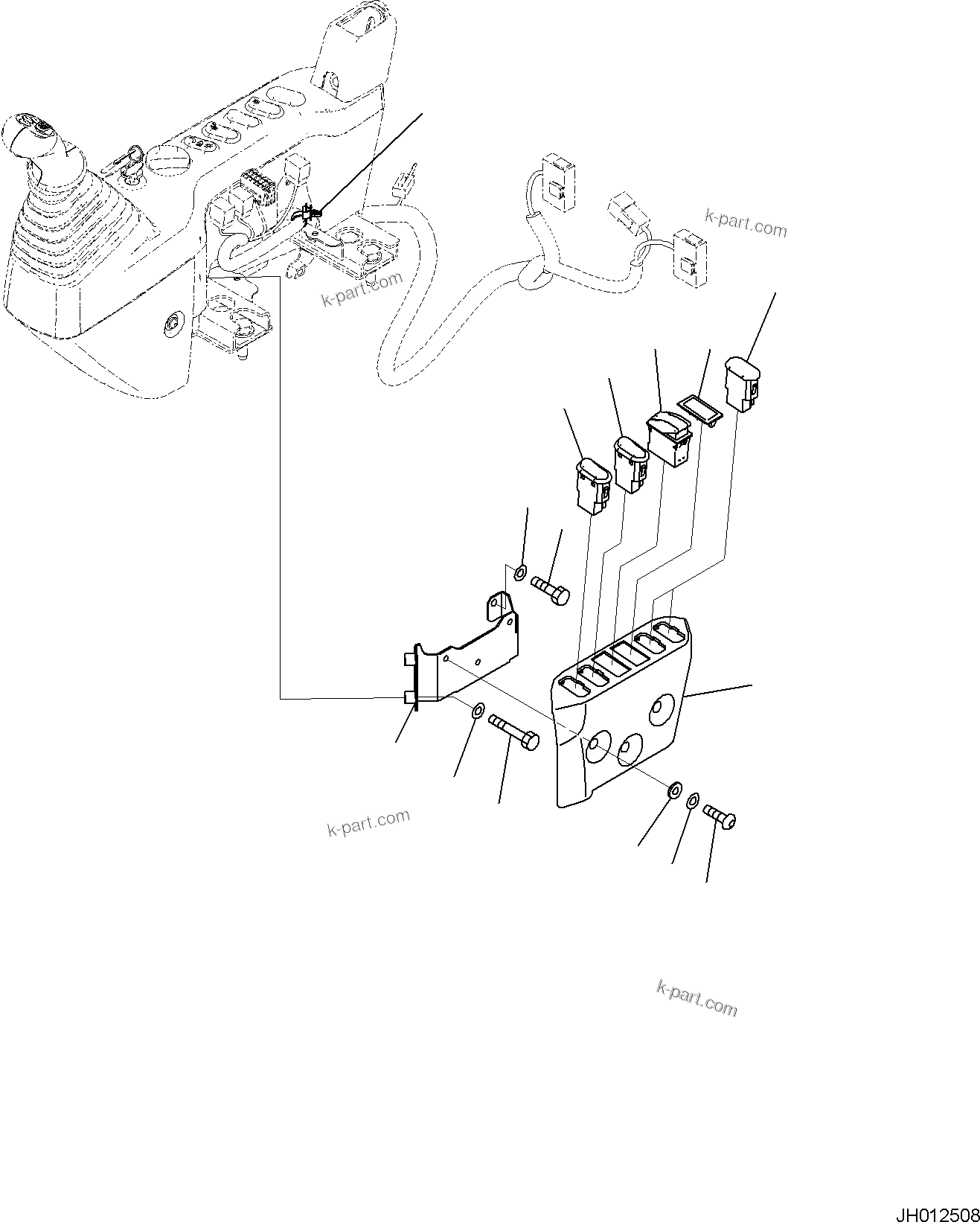 k-part.com

k-part.com

k-part.com

k-part.com

JH012508