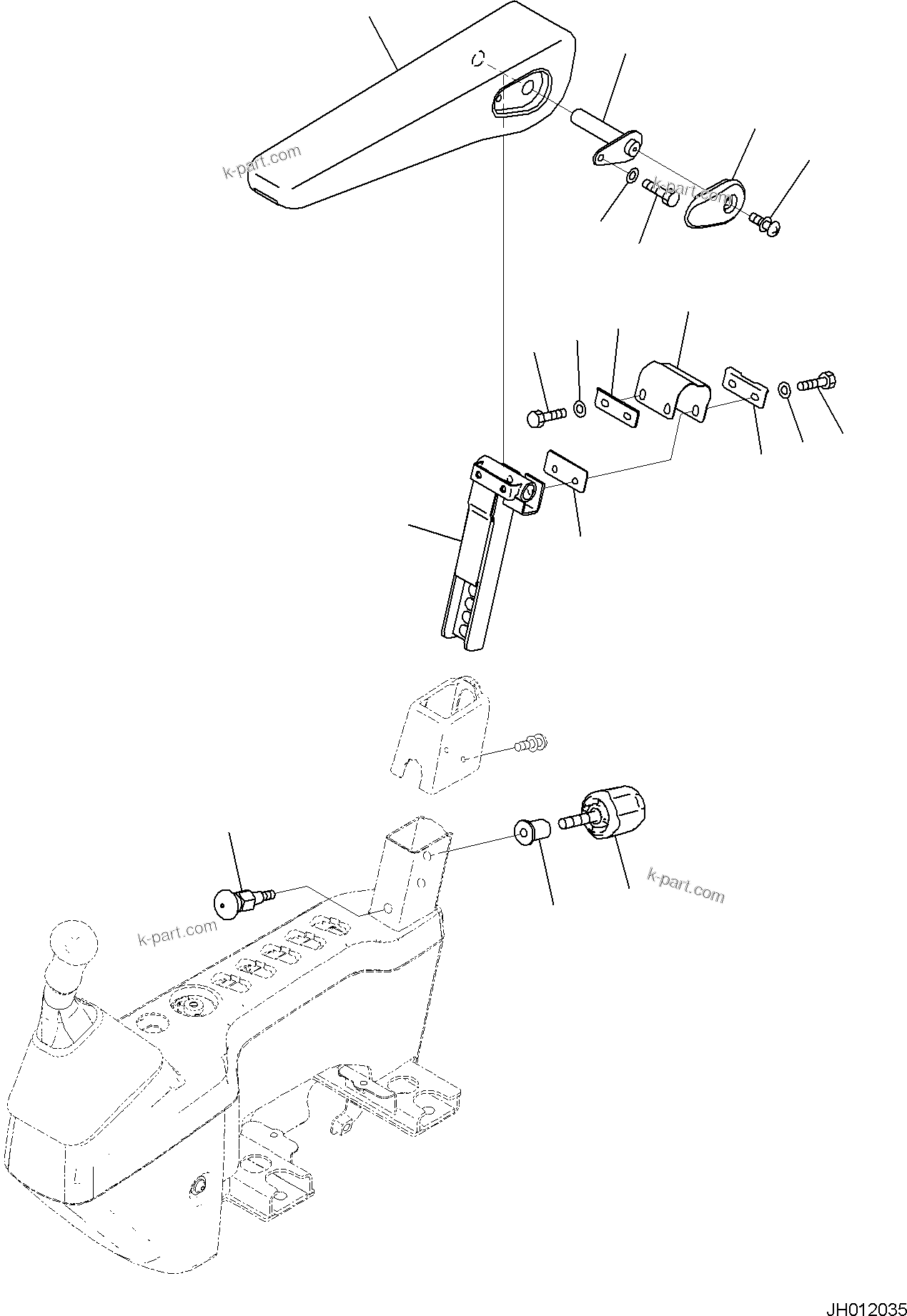 k-part.com
k-part.com
k-part.com
k-part.com
JH012035