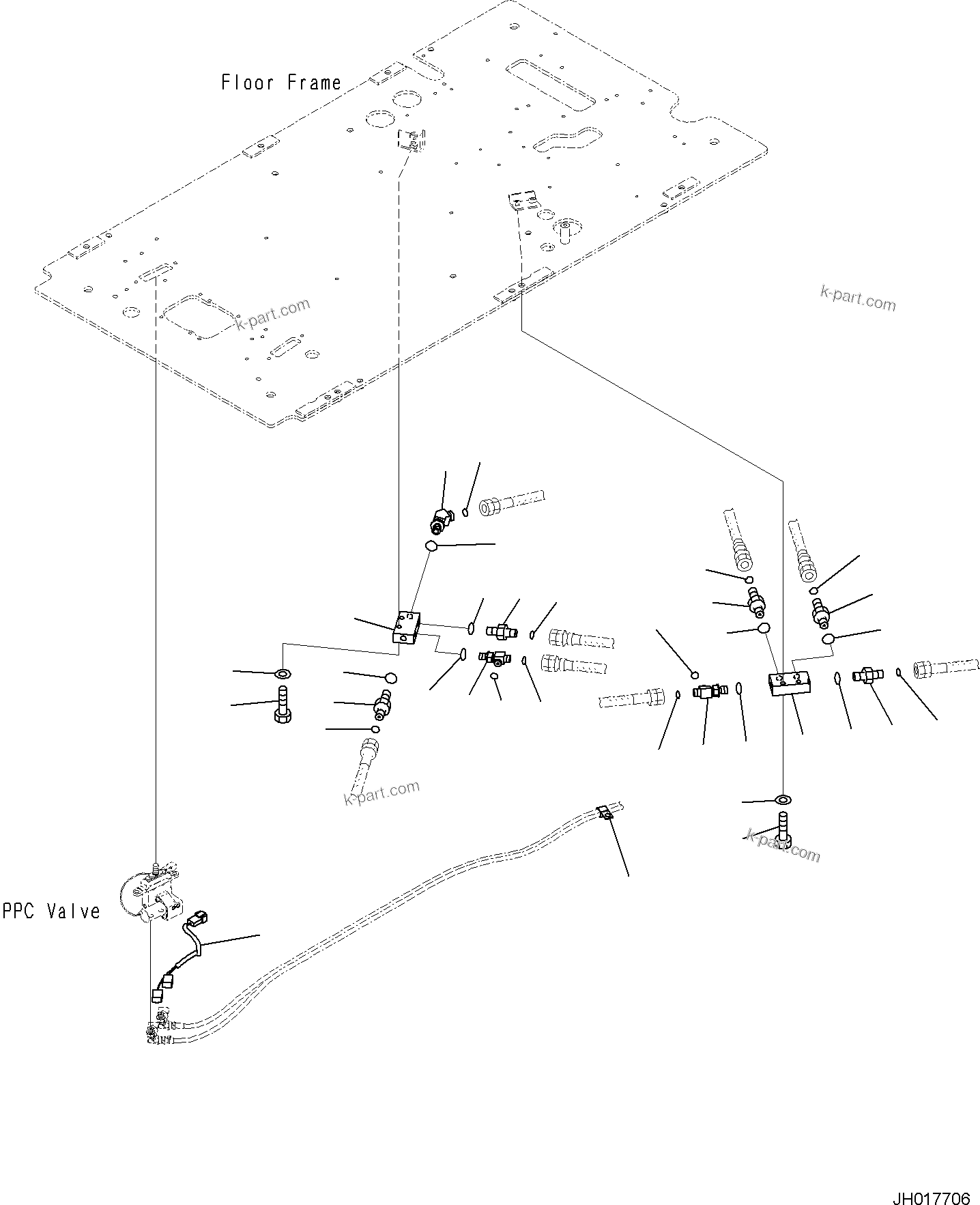 Floor Frame

k-part.com

k-part.com

k-part.com

k-part.com

PPC Valve

JH017706