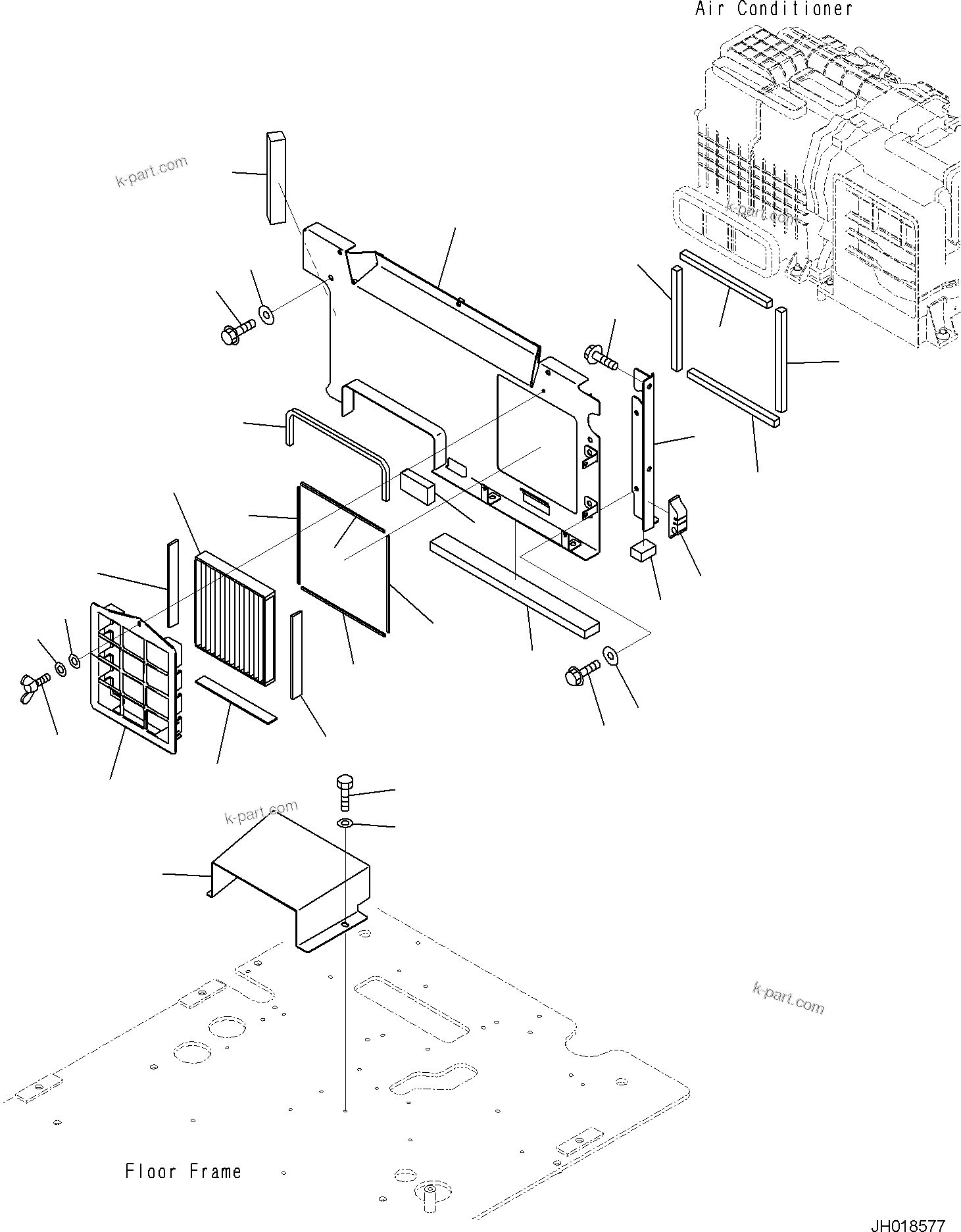 Air Conditioner

k-part.com

k-part.com

k-part.com

k-part.com

Floor Frame

JH018577