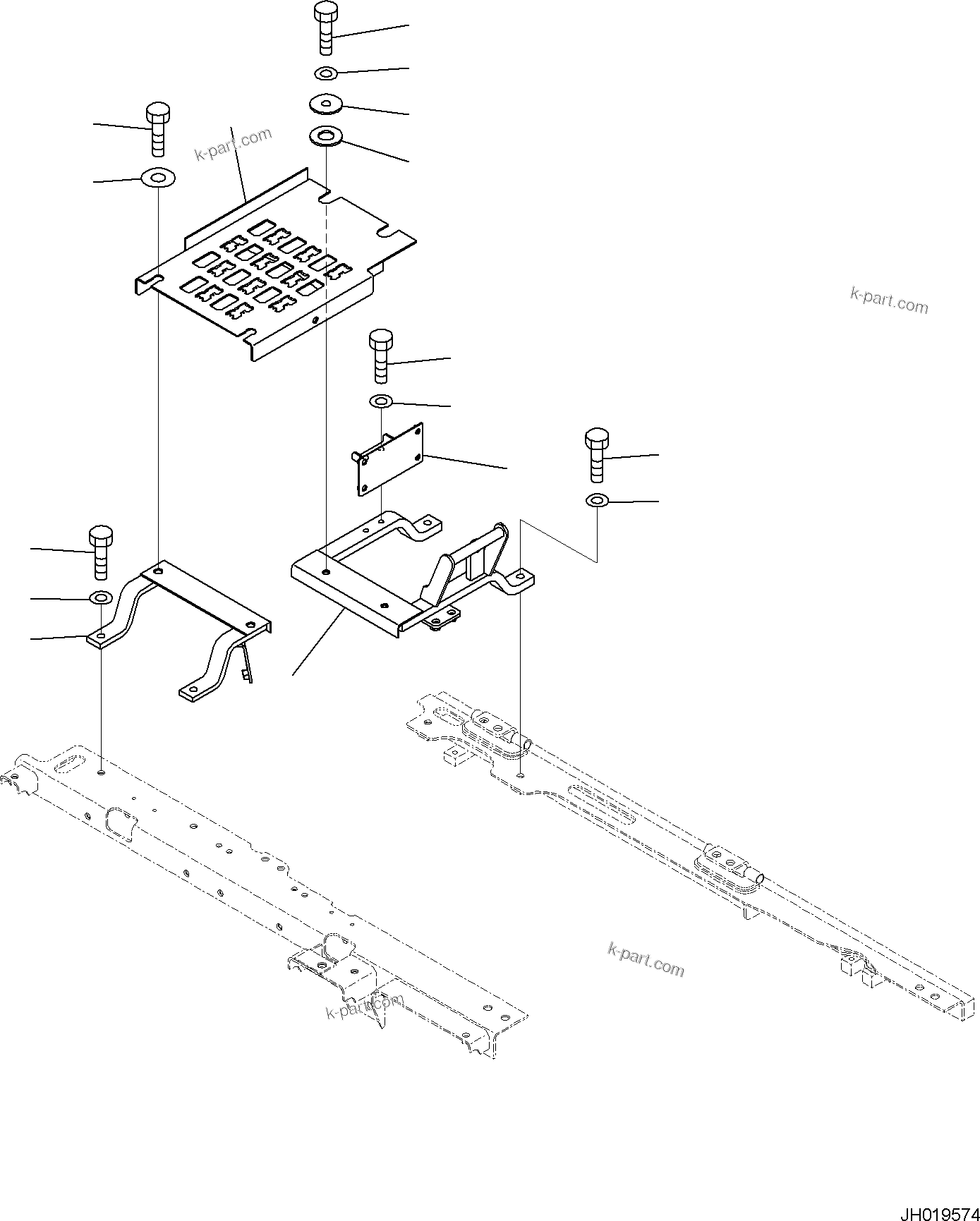 k-part.com

k-part.com

k-part.com

k-part.com

JH019574