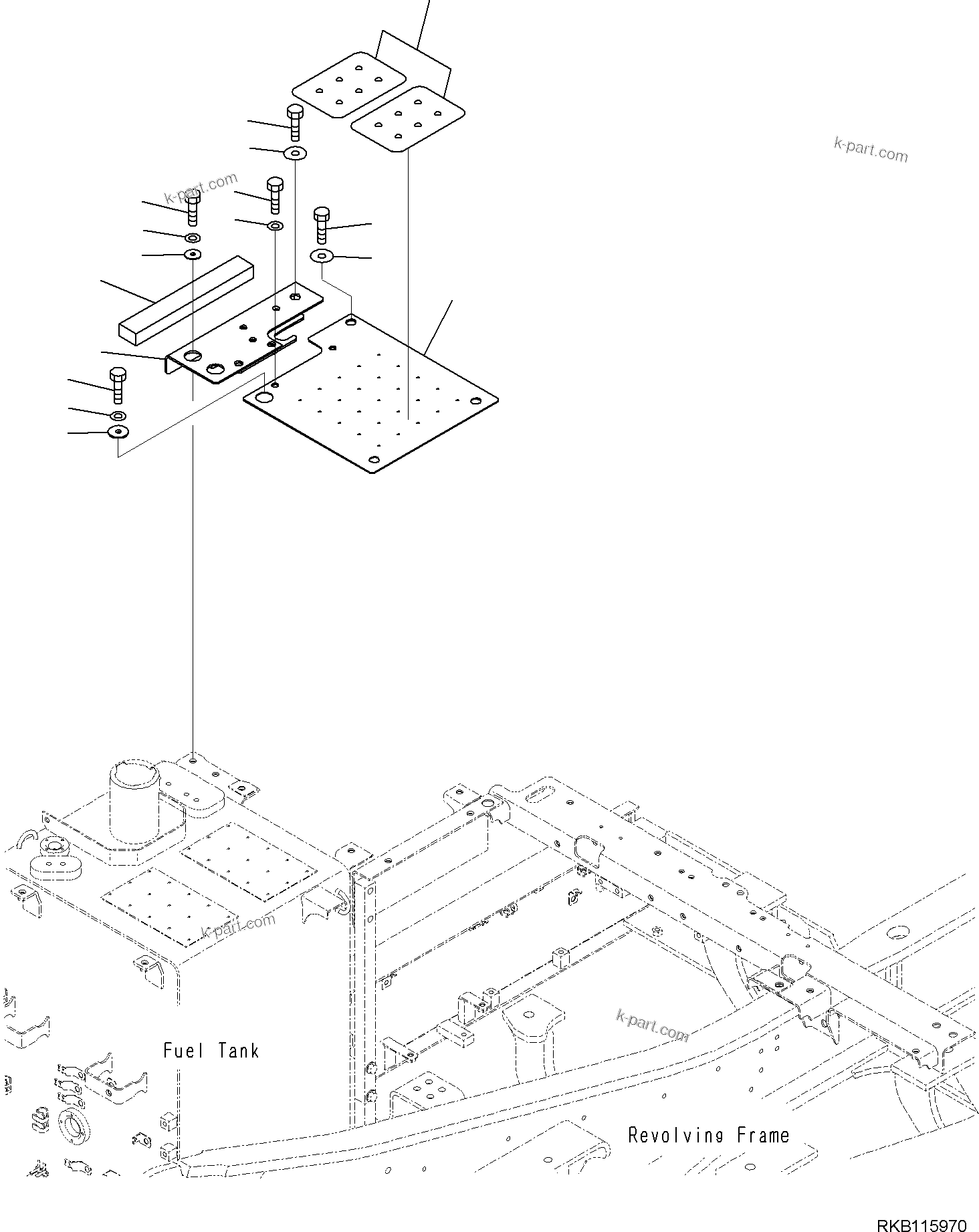 k-part.com

k-part.com

k-part.com

k-part.com

Fuel Tank

Revolving Frame

RKB115970