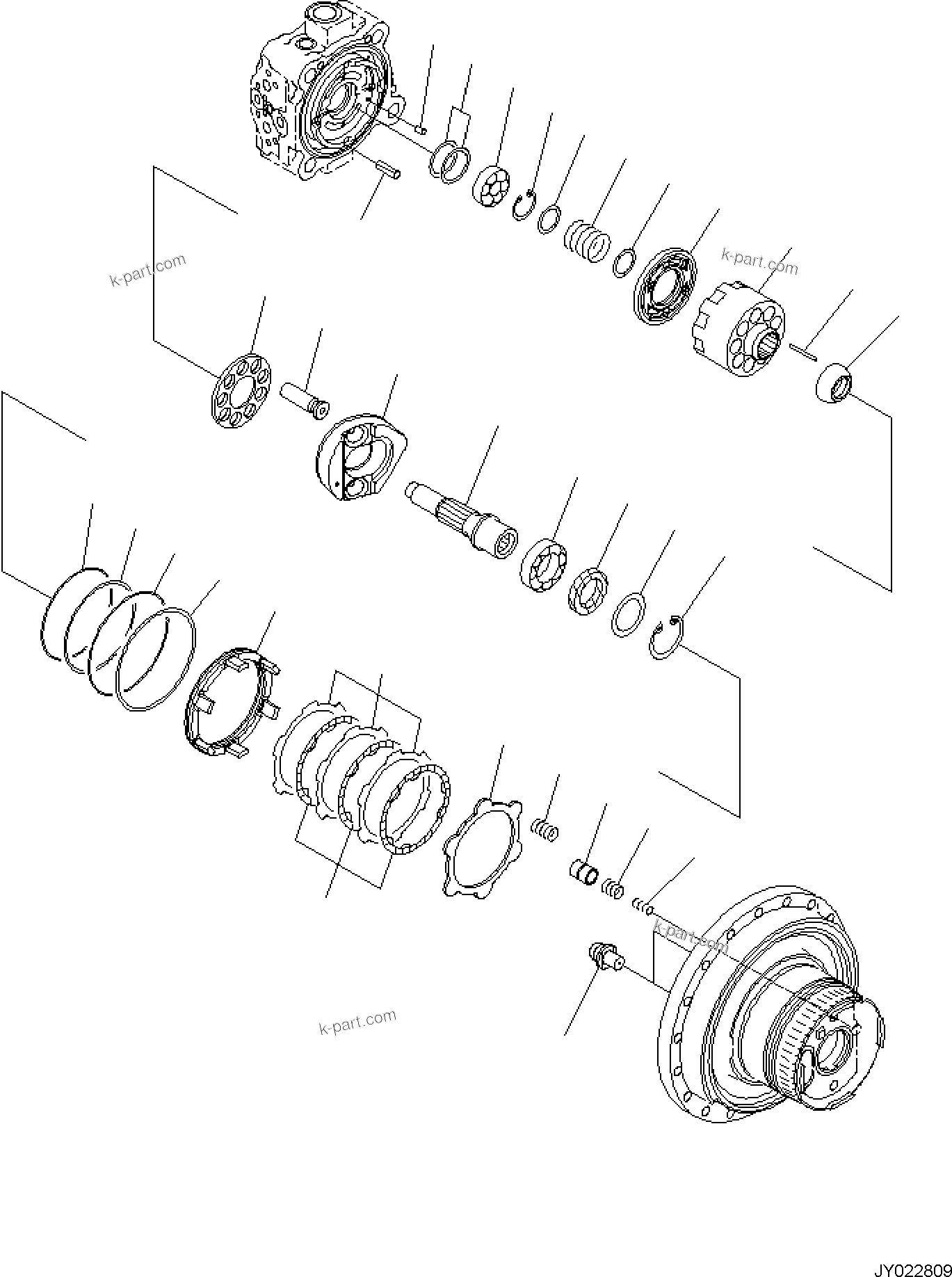 k-part.com

k-part.com

k-part.com

k-part.com

JY022809