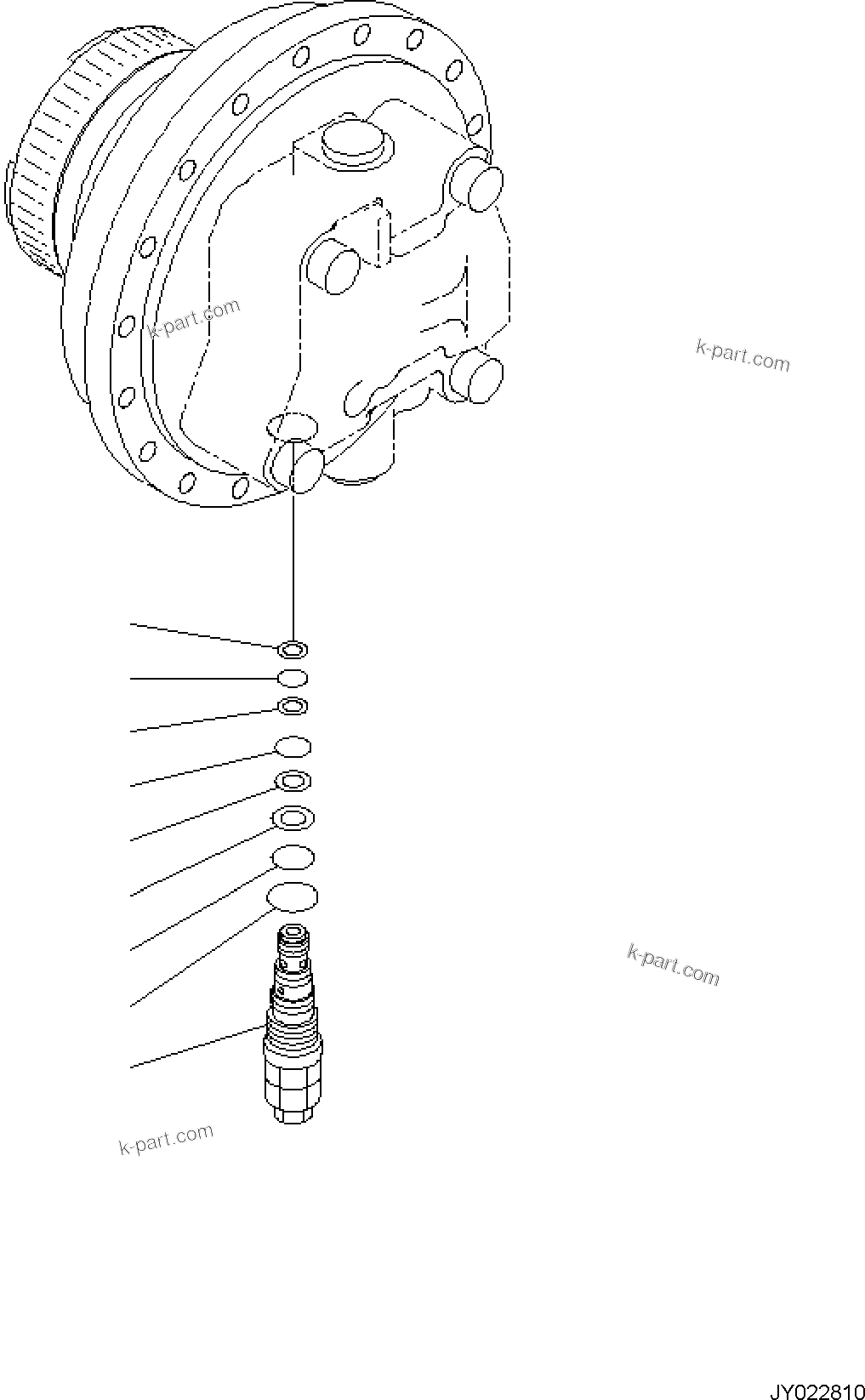 k-part.com

k-part.com

k-part.com

k-part.com

JY022810