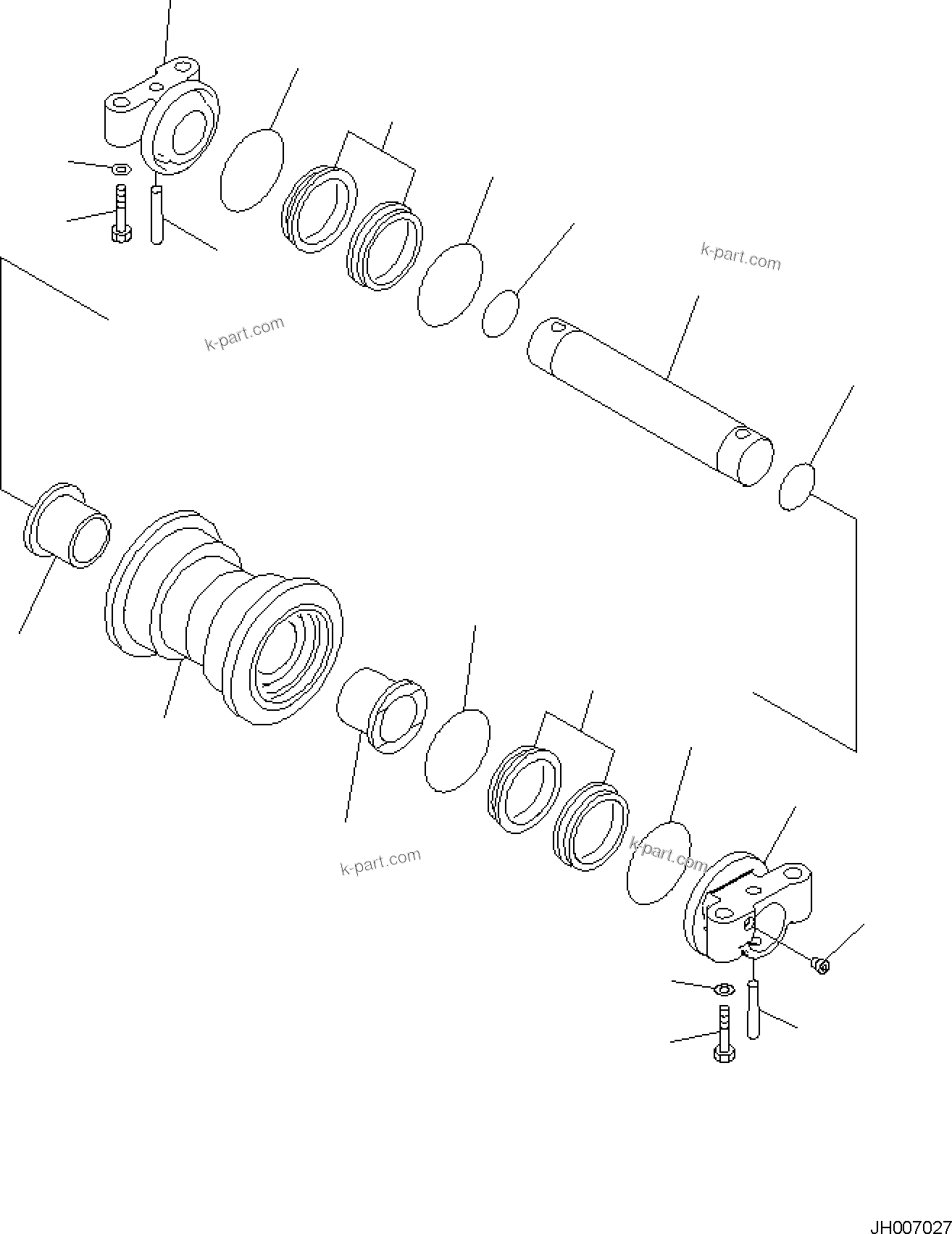 k-part.com

k-part.com

k-part.com

k-part.com

JH007027