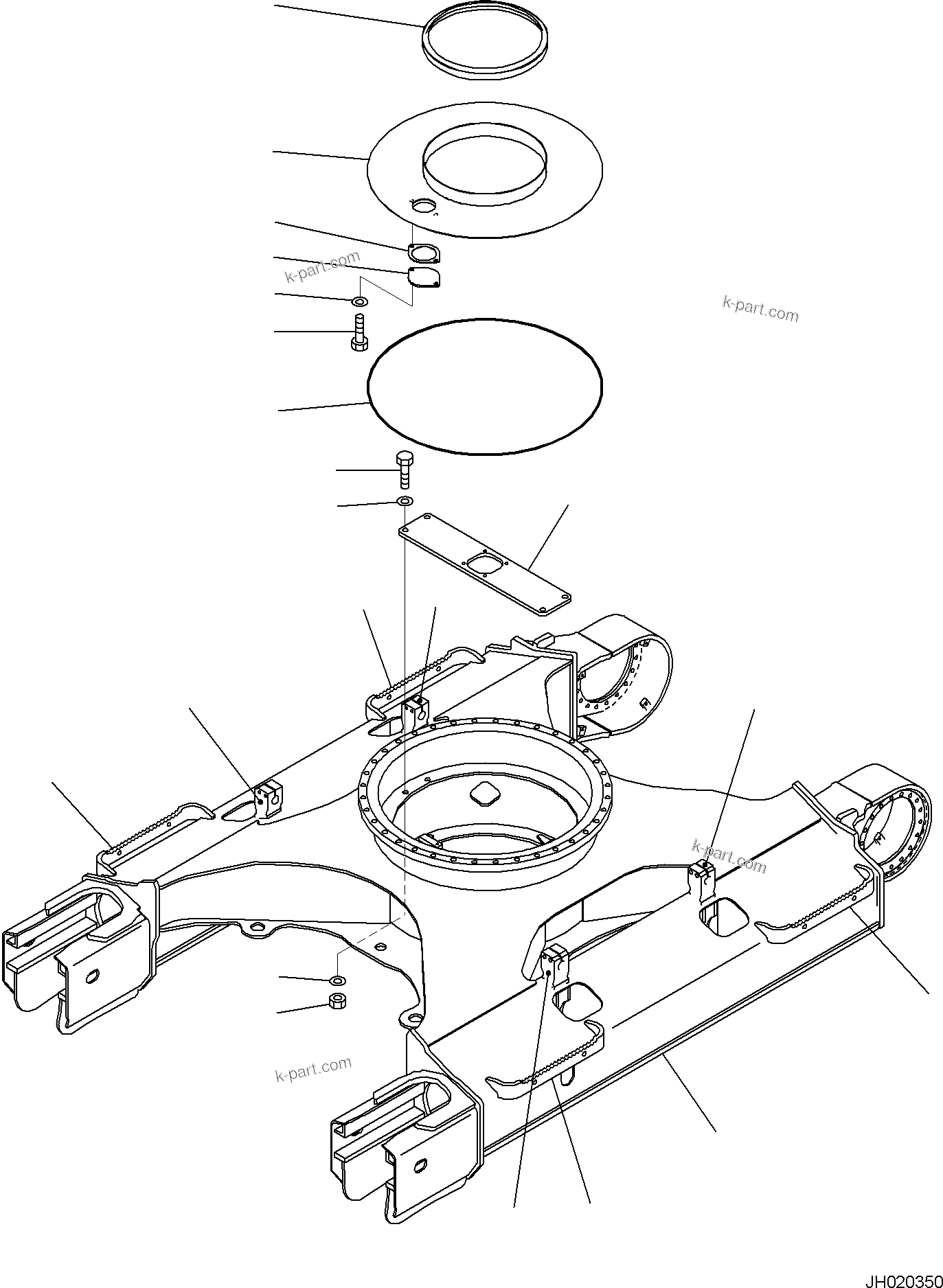 k-part.com

k-part.com

k-part.com

k-part.com

JH020350