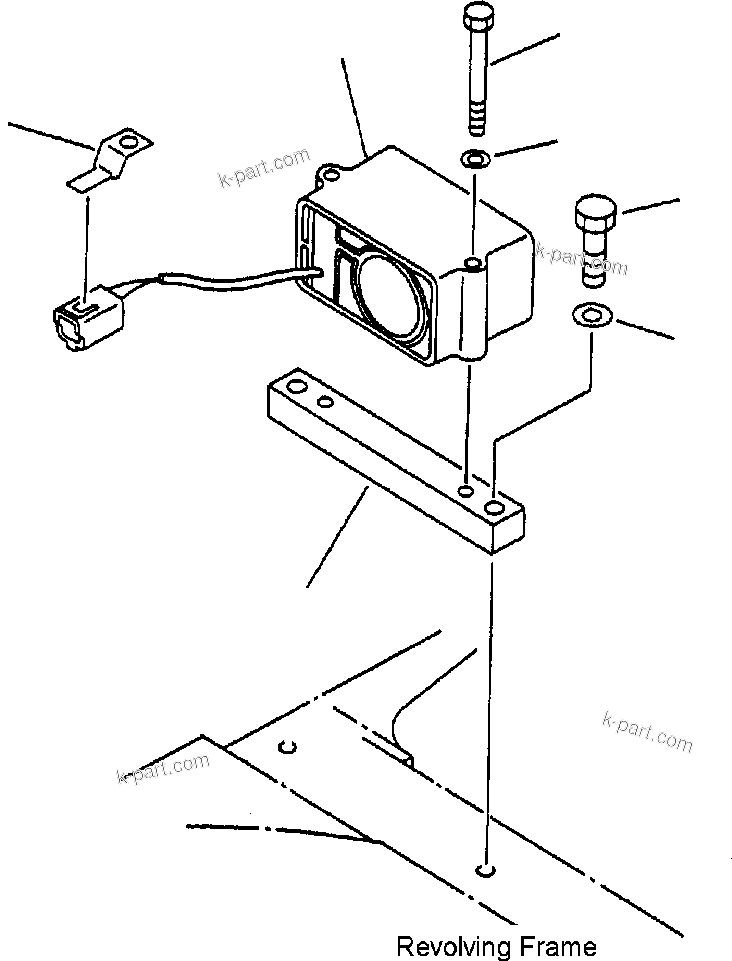 k-part.com

k-part.com

k-part.com

k-part.com

Revolving Frame