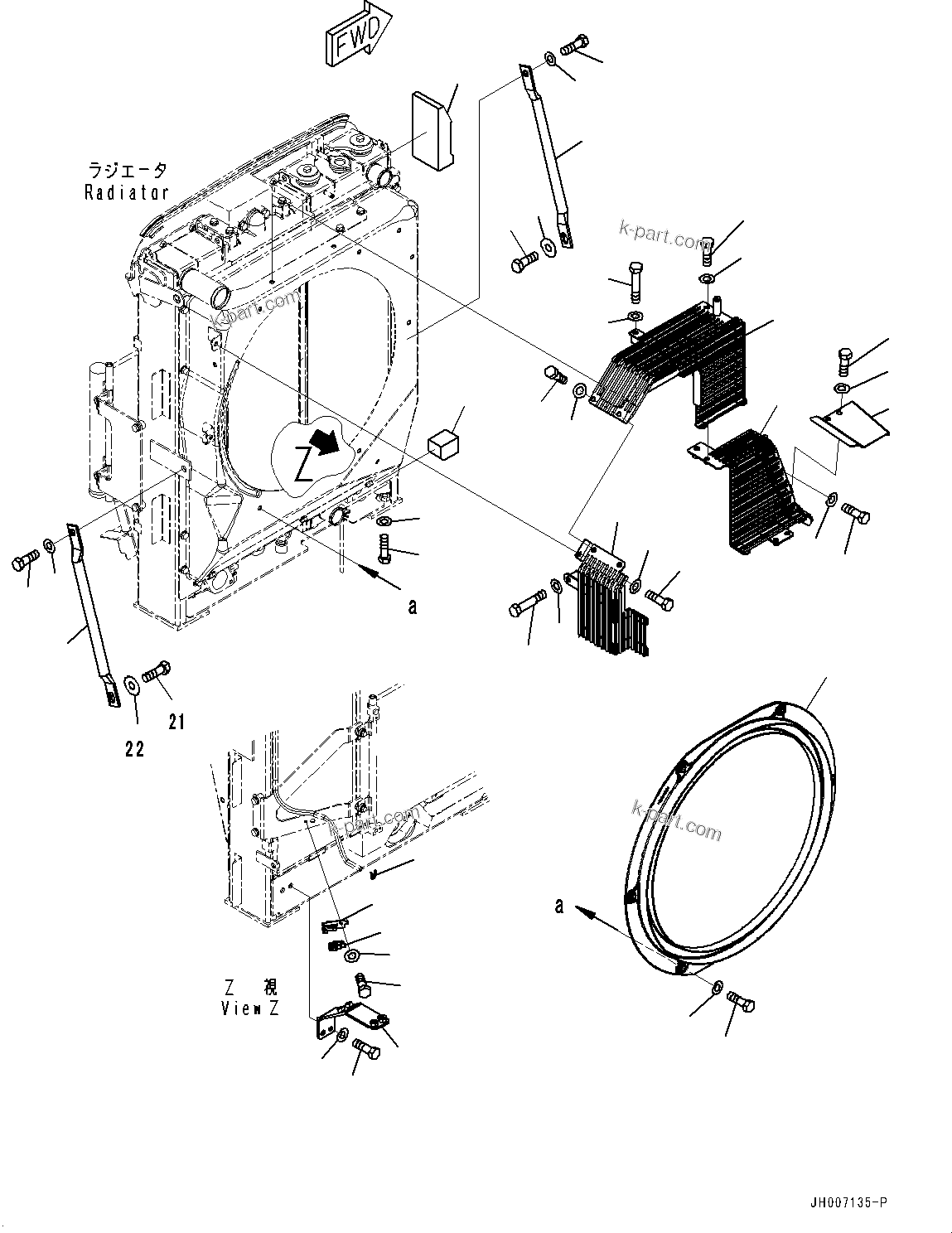 FWD

ラジエータ
Radiator

k-part.com

k-part.com

Z

a

21

22

k-part.com

k-part.com

a

Z 視
View Z

JH007135-P