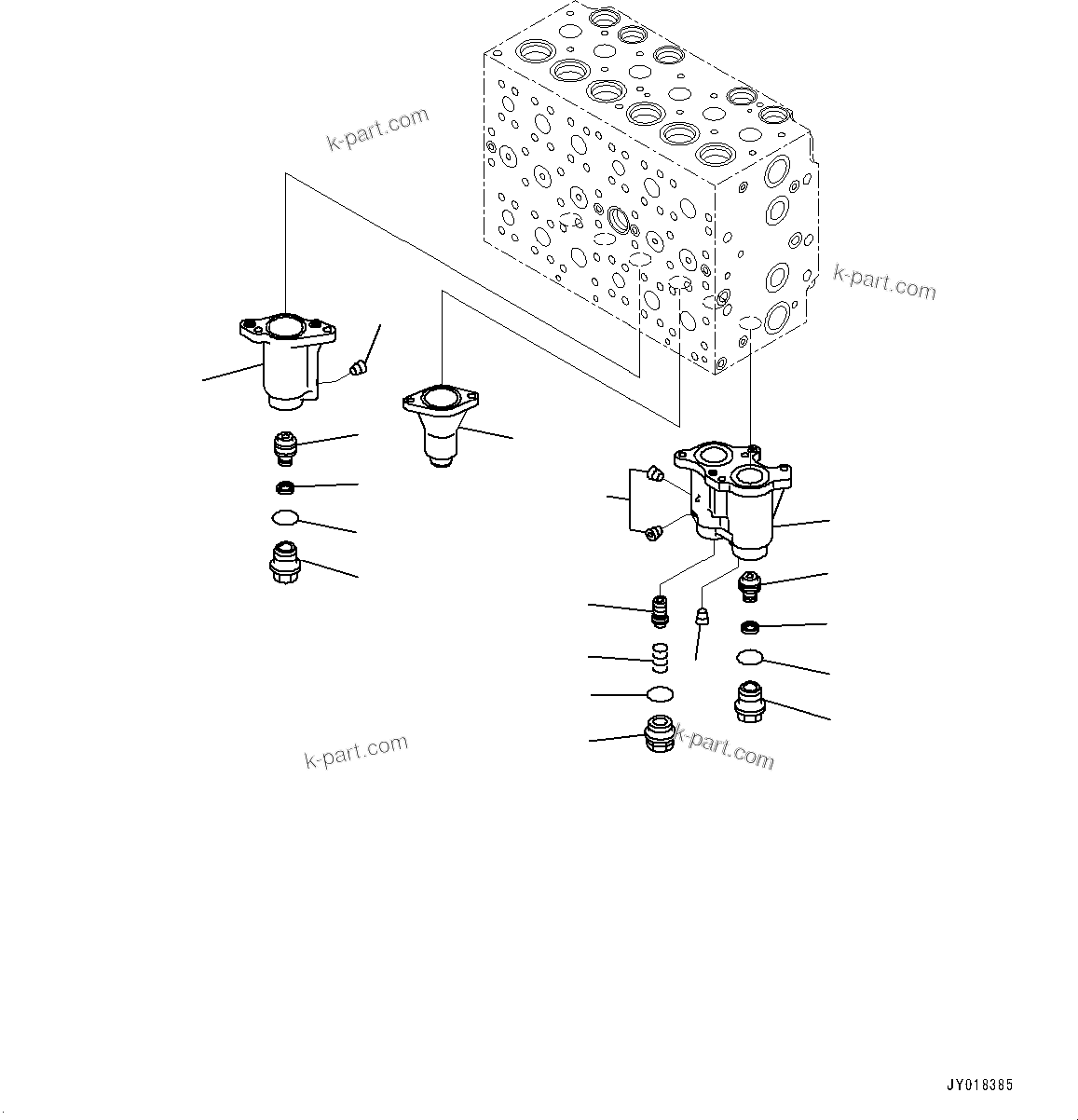 k-part.com

k-part.com

k-part.com

k-part.com

JY018385