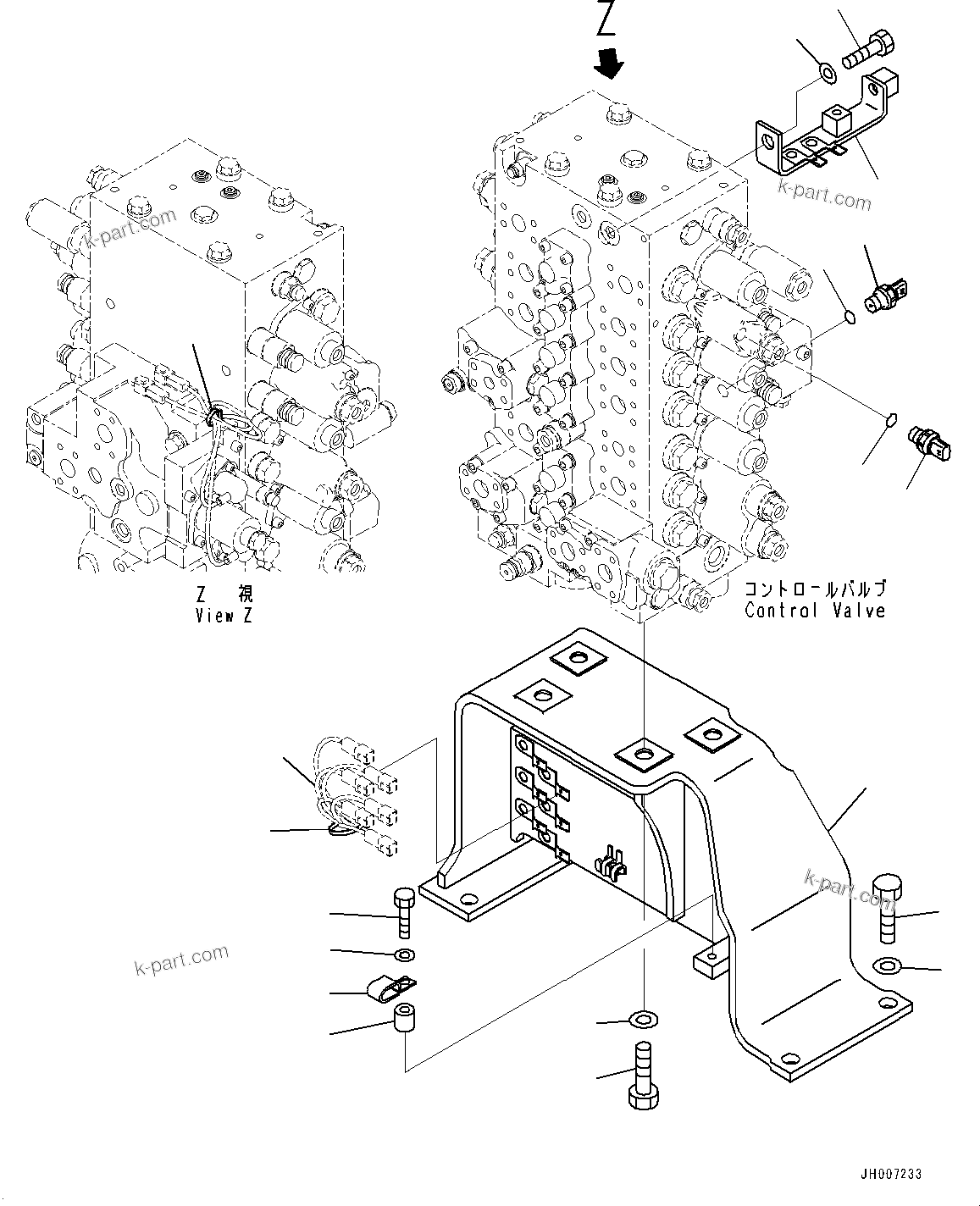 Z

k-part.com

k-part.com

Z 視
View Z

コントロールバルブ
Control Valve

k-part.com

k-part.com

JH007233