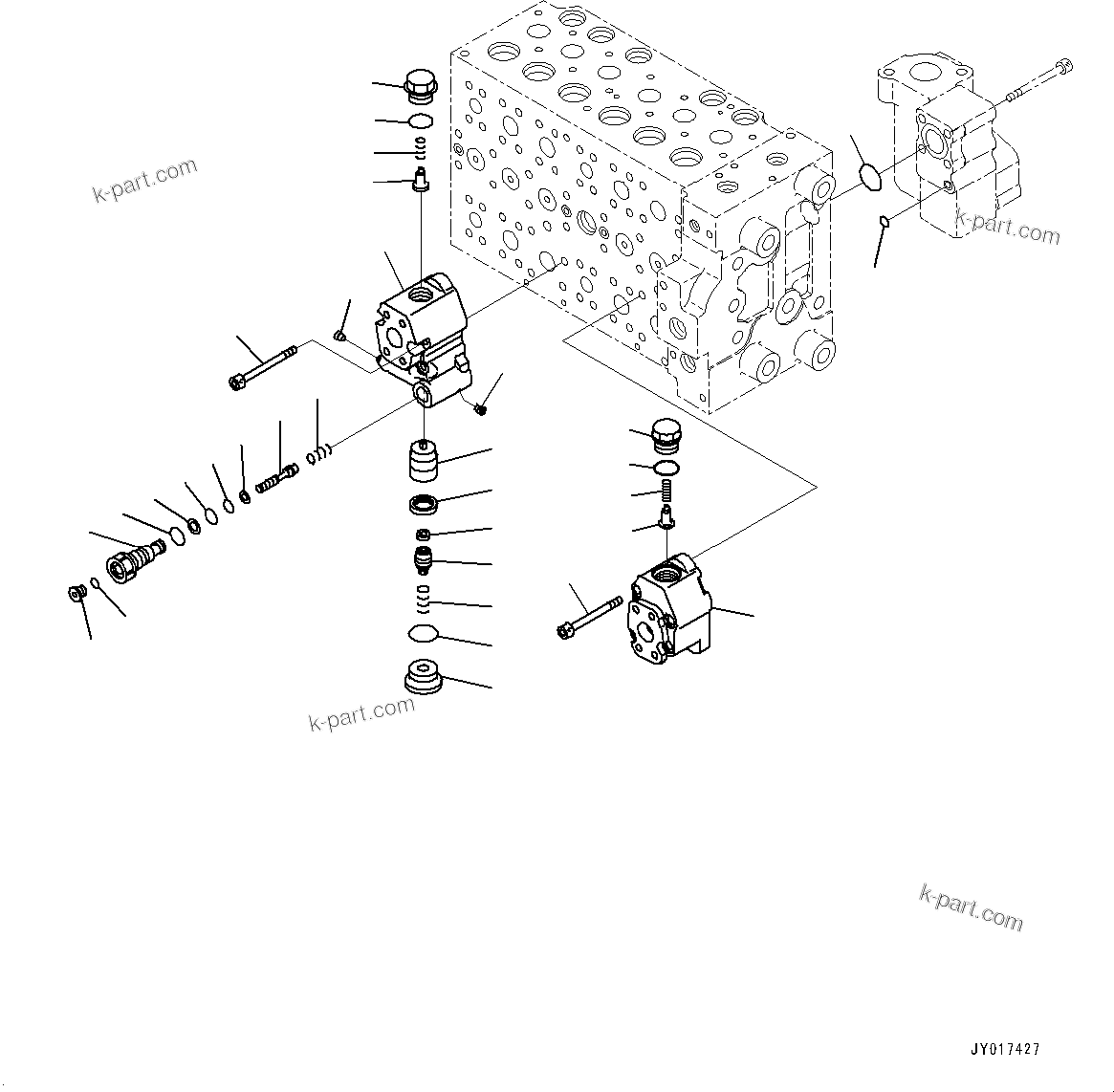 k-part.com

k-part.com

k-part.com

k-part.com

JY017427