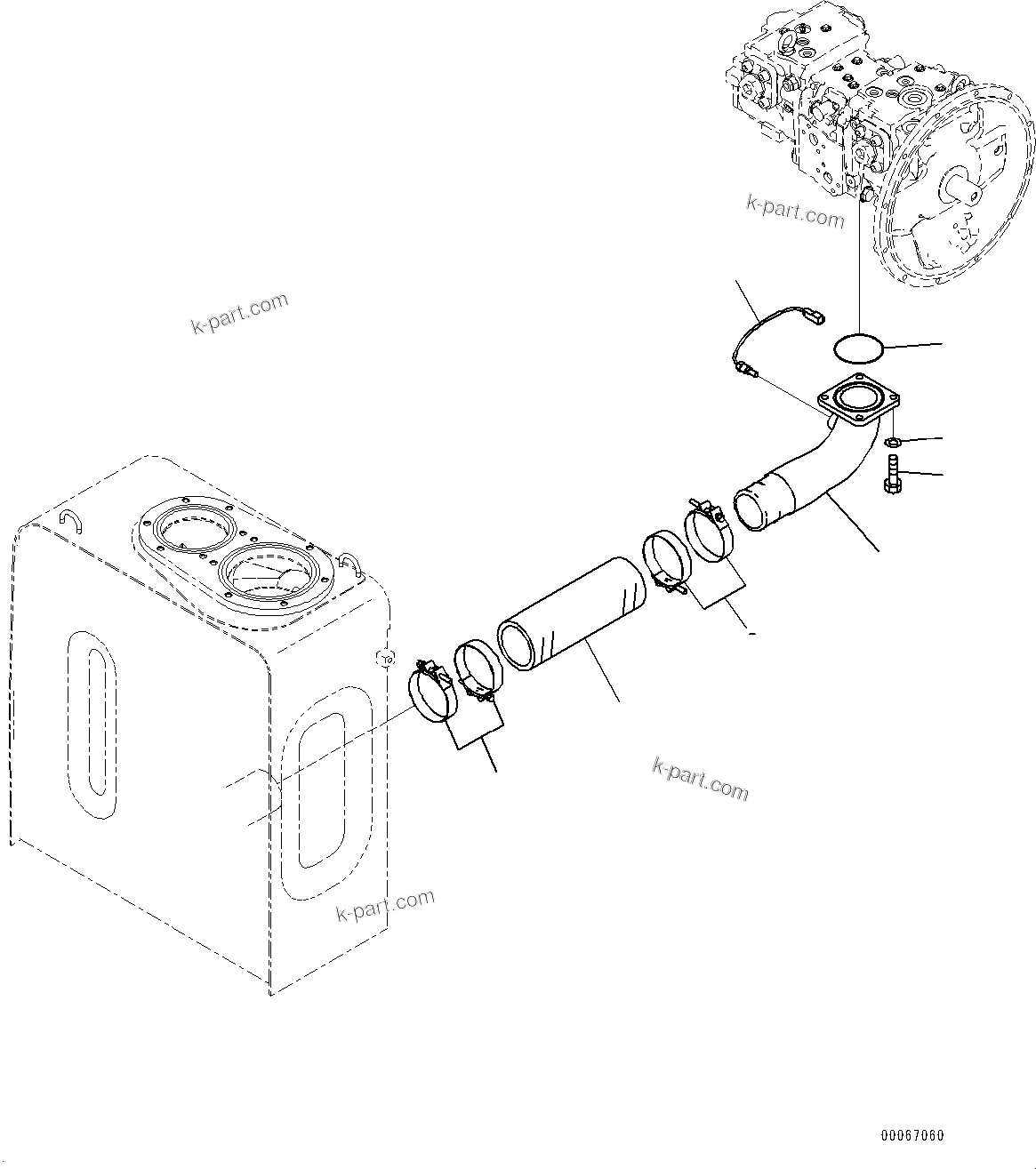 k-part.com

k-part.com

k-part.com

k-part.com

00067060