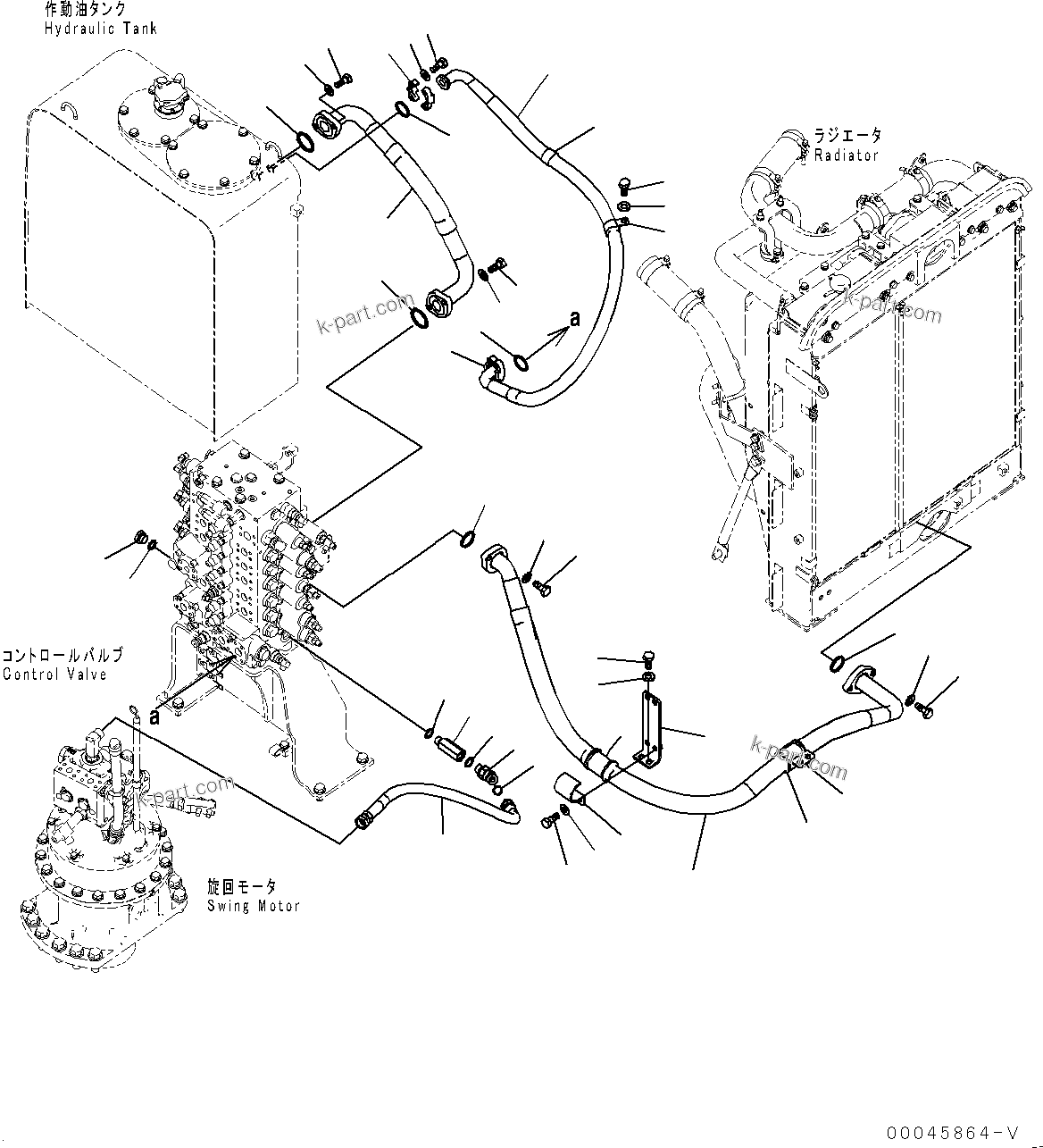 作動油タンク
Hydraulic Tank

ラジエータ
Radiator

k-part.com

k-part.com

a

コントロールバルブ
Control Valve

a

k-part.com

k-part.com

旋回モータ
Swing Motor

00045864-V