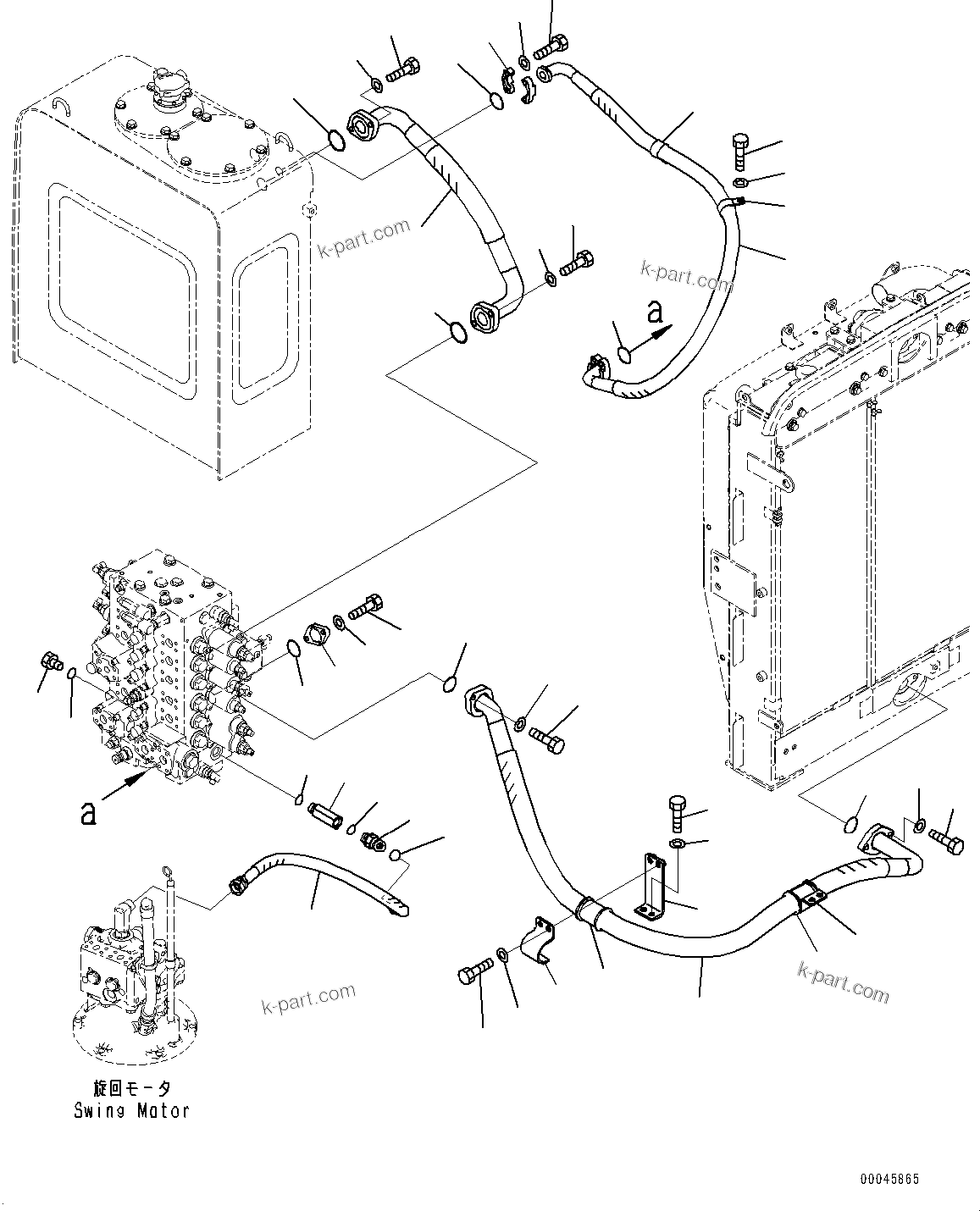 k-part.com

k-part.com

a

a

k-part.com

k-part.com

旋回モータ
Swing Motor

00045865