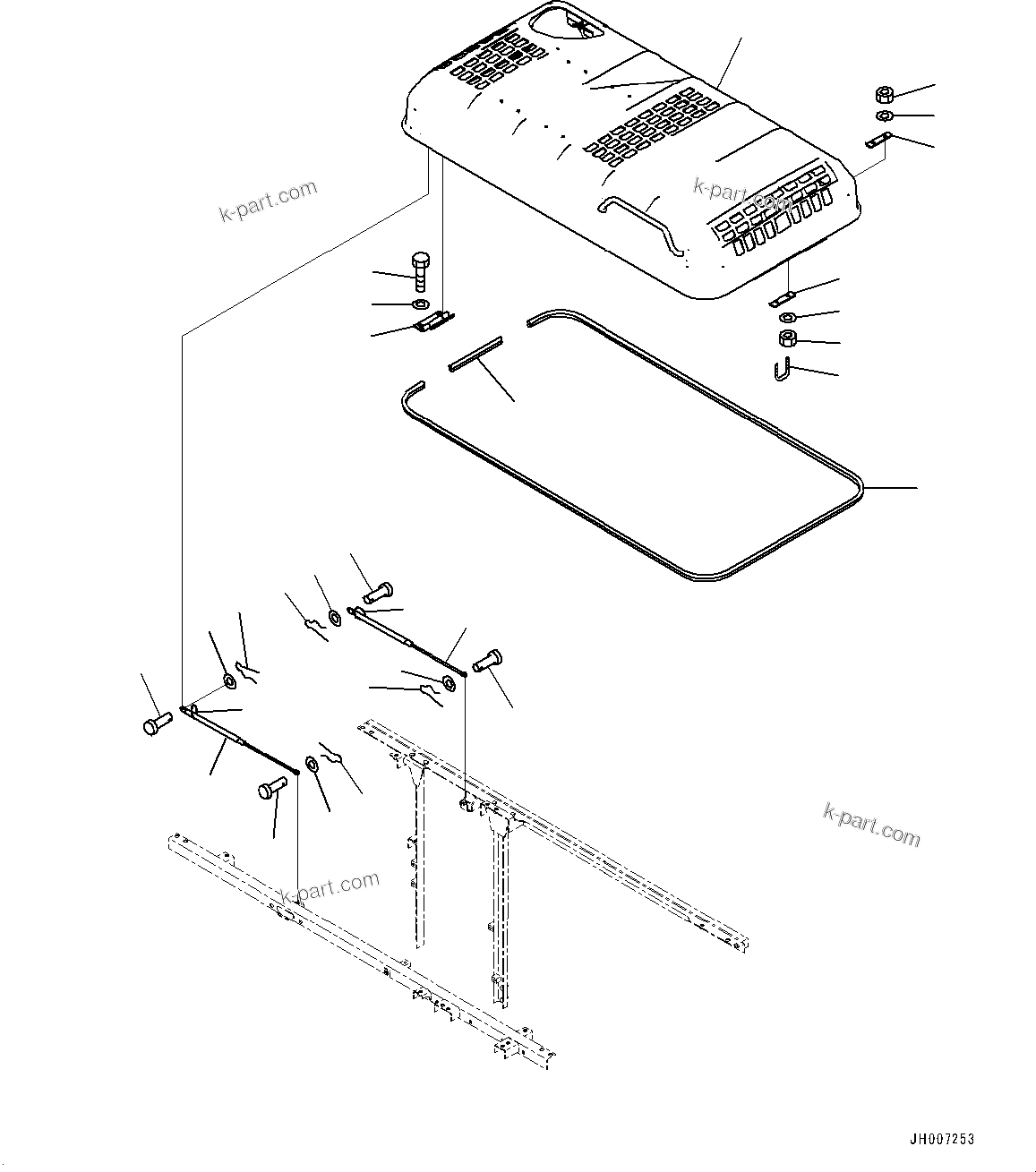 k-part.com
k-part.com
k-part.com
k-part.com
JH007253