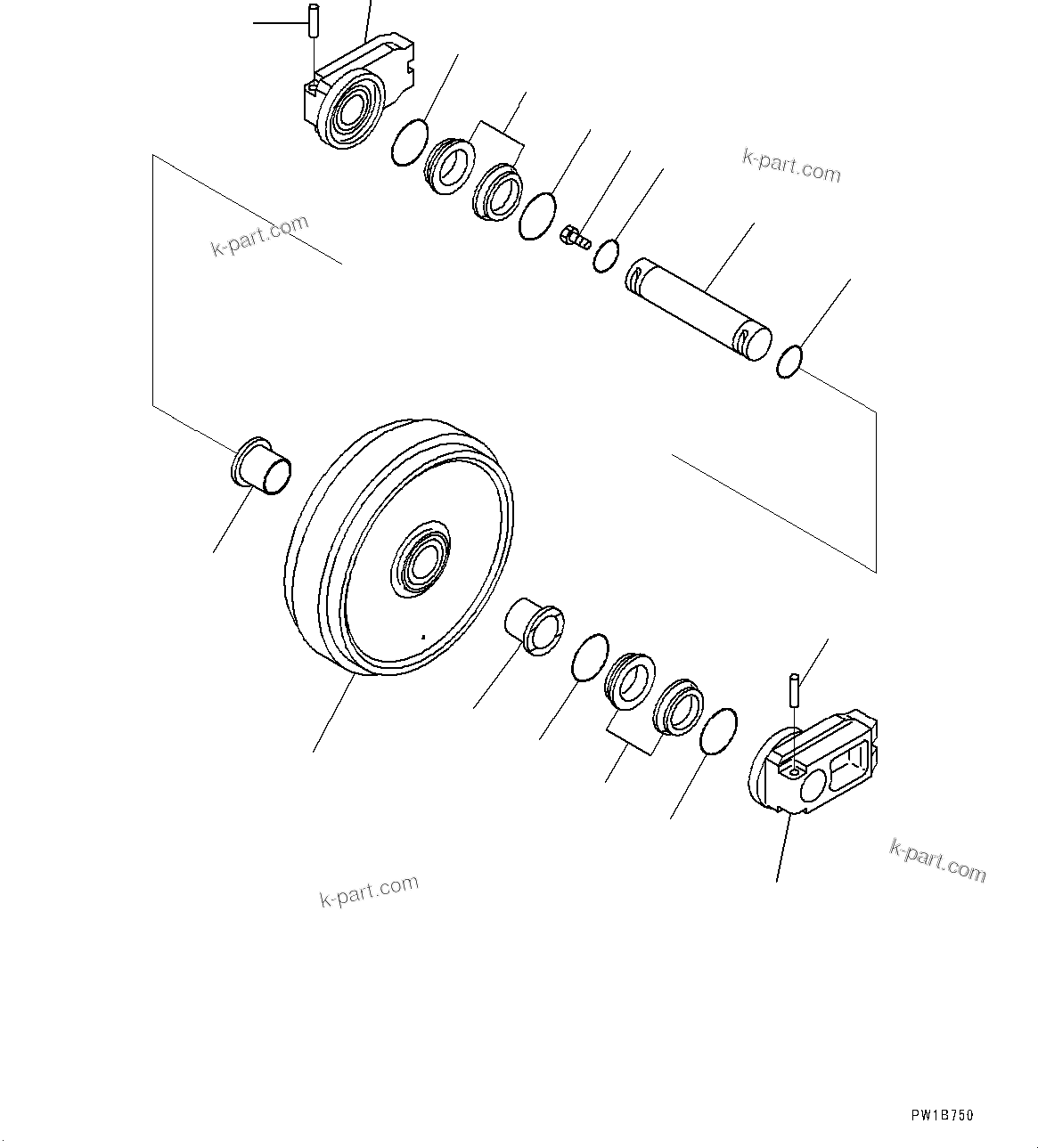 k-part.com

k-part.com

k-part.com

k-part.com

PW1B750