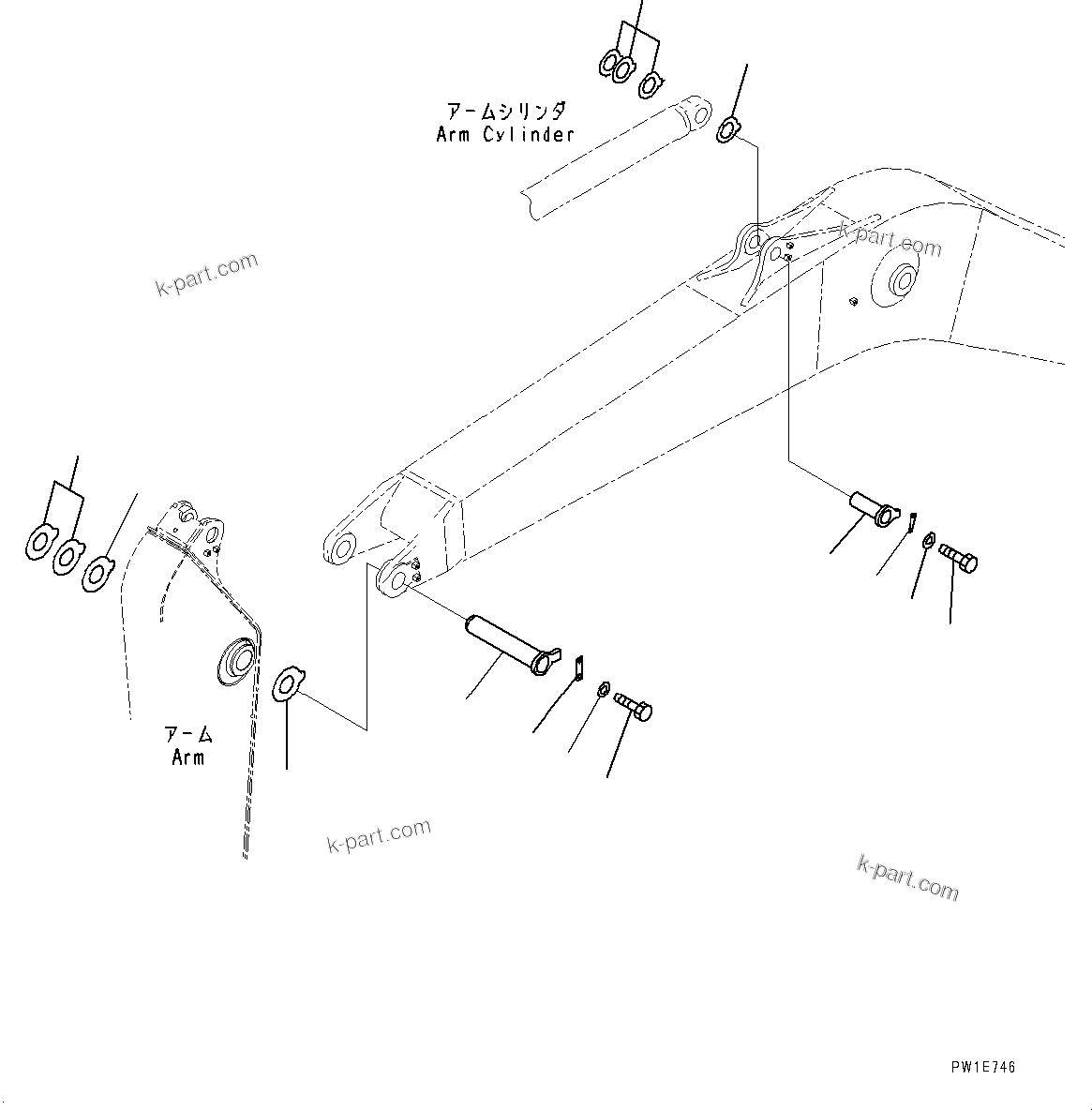 アームシリンダ
Arm Cylinder

k-part.com

k-part.com

アーム
Arm

k-part.com

k-part.com

PW1E746