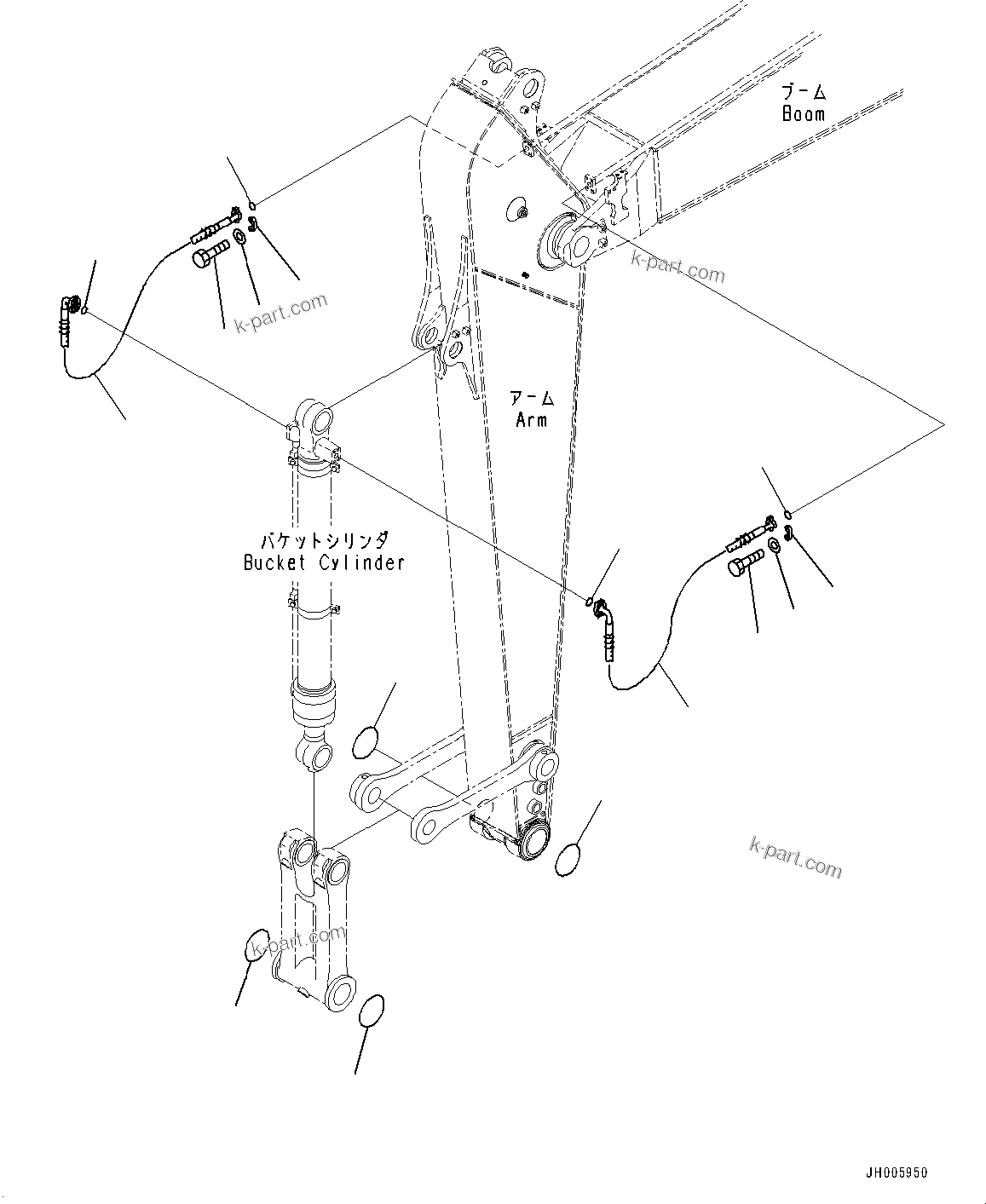 ブーム
Boom

k-part.com

k-part.com

アーム
Arm

バケットシリンダ
Bucket Cylinder

k-part.com

k-part.com

JH005950