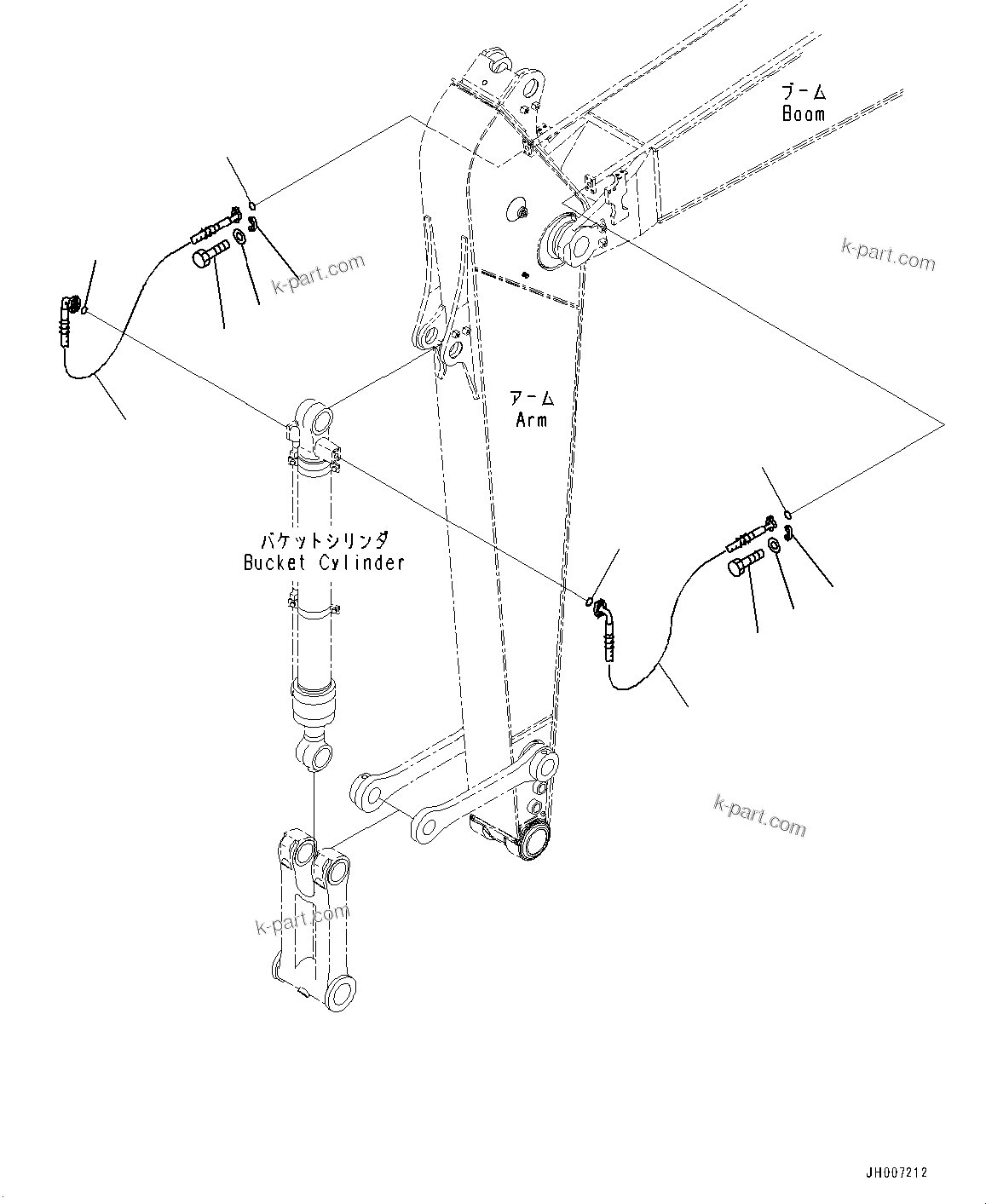 ブーム
Boom

k-part.com

k-part.com

アーム
Arm

バケットシリンダ
Bucket Cylinder

k-part.com

k-part.com

JH007212