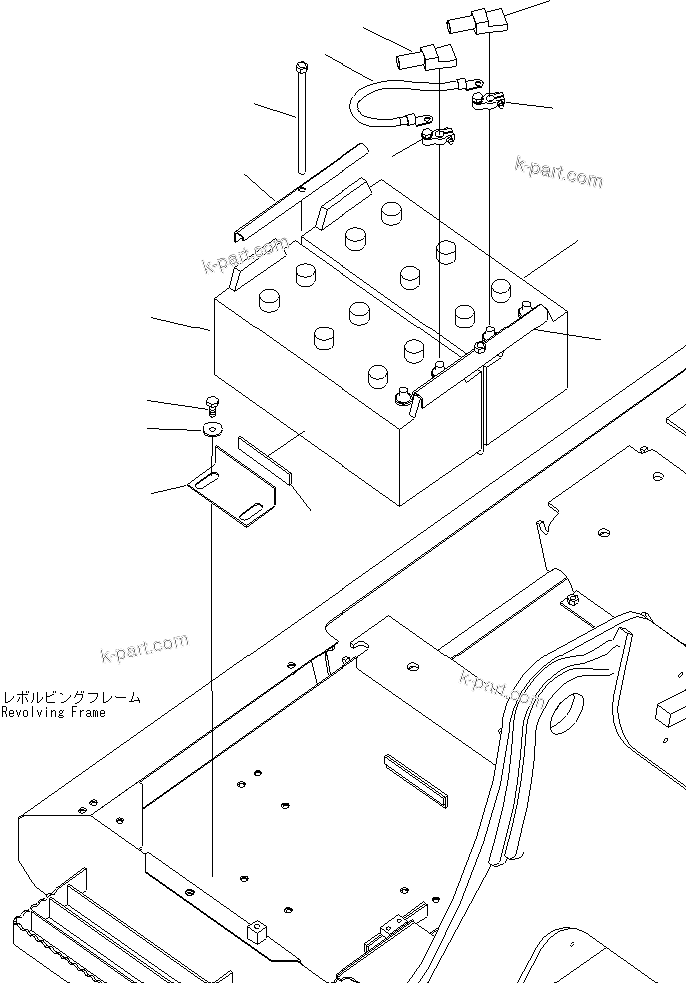 k-part.com

k-part.com

k-part.com

k-part.com

レボルビングフレーム
Revolving Frame