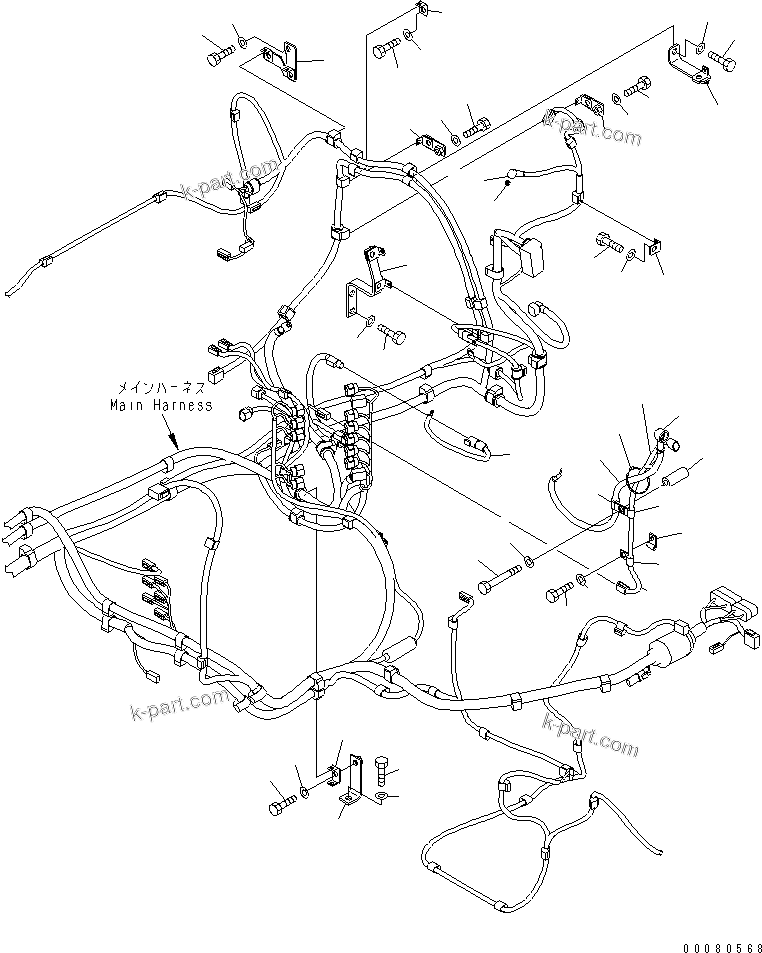 k-part.com
k-part.com
メインハーネス
Main Harness
k-part.com
k-part.com
00080568