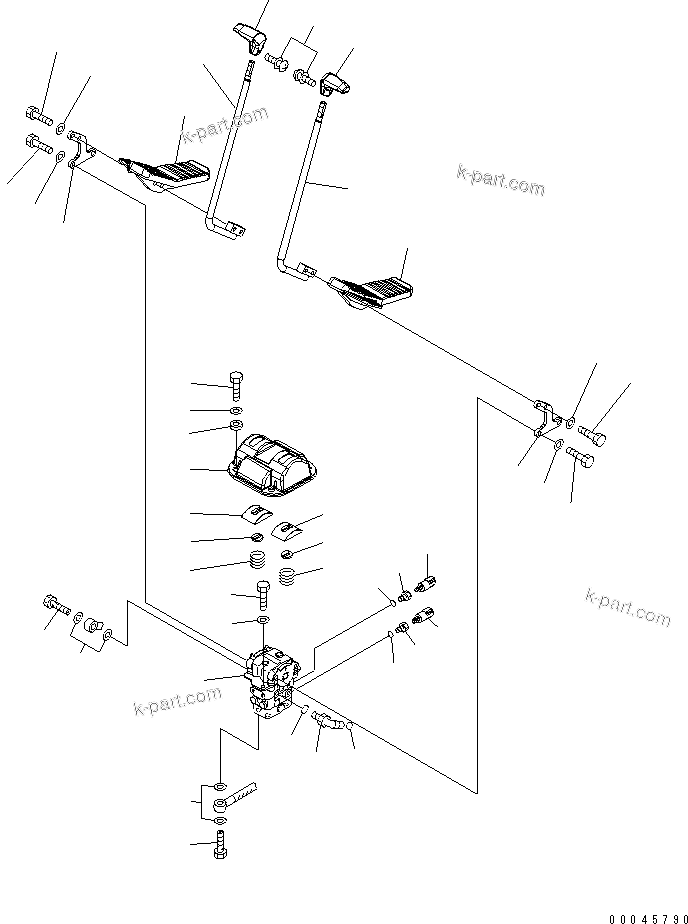 k-part.com

k-part.com

k-part.com

k-part.com

00045790