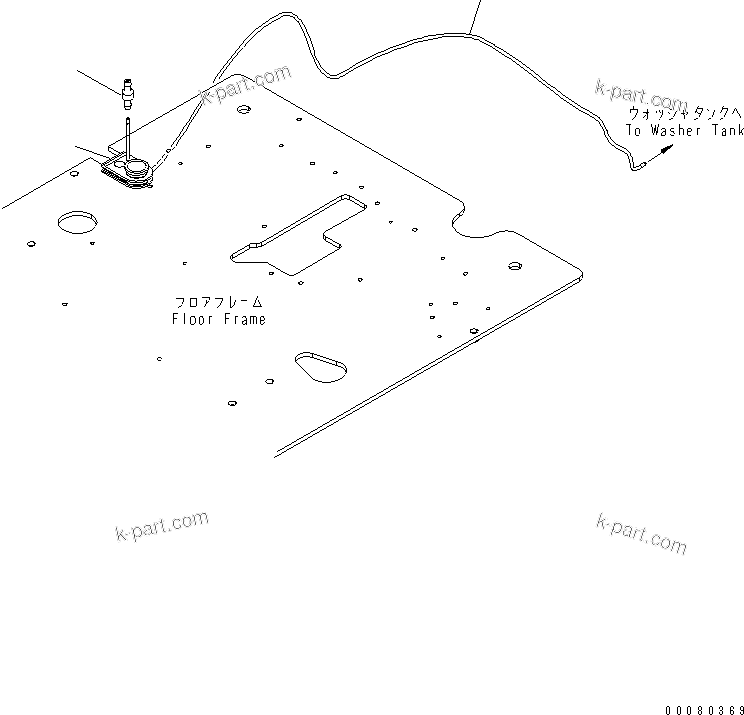 k-part.com

k-part.com

ウォッシャタンクへ
To Washer Tank

フロアフレーム
Floor Frame

k-part.com

k-part.com

00080369