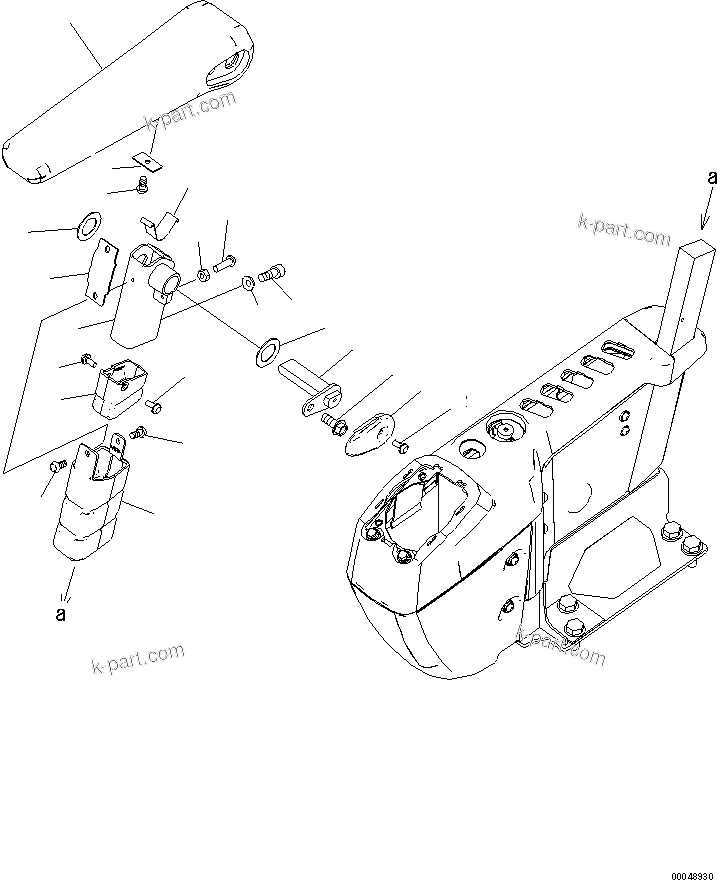 k-part.com
a
k-part.com
a
k-part.com
k-part.com
00048930