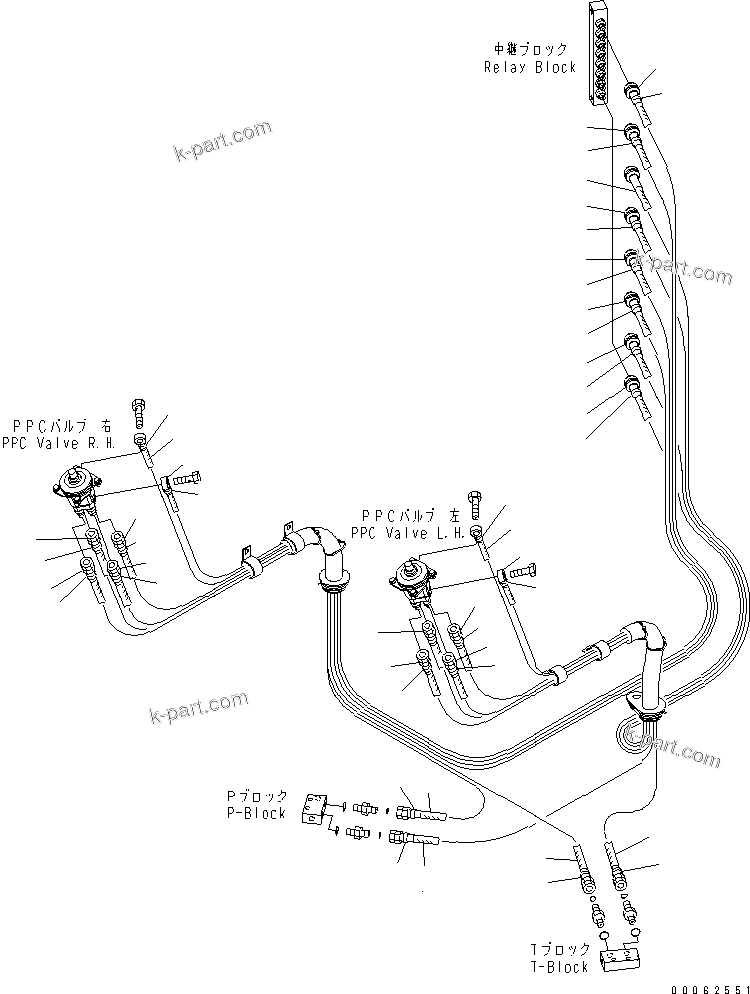 中継ブロック
Relay Block

k-part.com

k-part.com

PPCバルブ 右
PPC Valve R.H.

PPCバルブ 左
PPC Valve L.H.

k-part.com

k-part.com

Pブロック
P-Block

Tブロック
T-Block

00062551