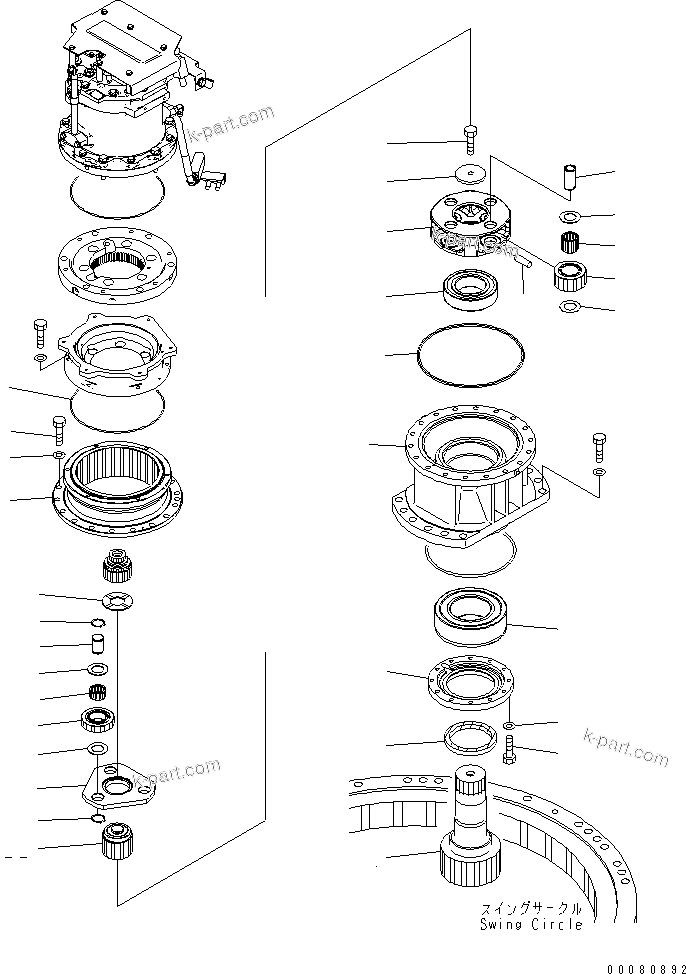 k-part.com

k-part.com

k-part.com

k-part.com

スイングサークル
Swing Circle

00080892