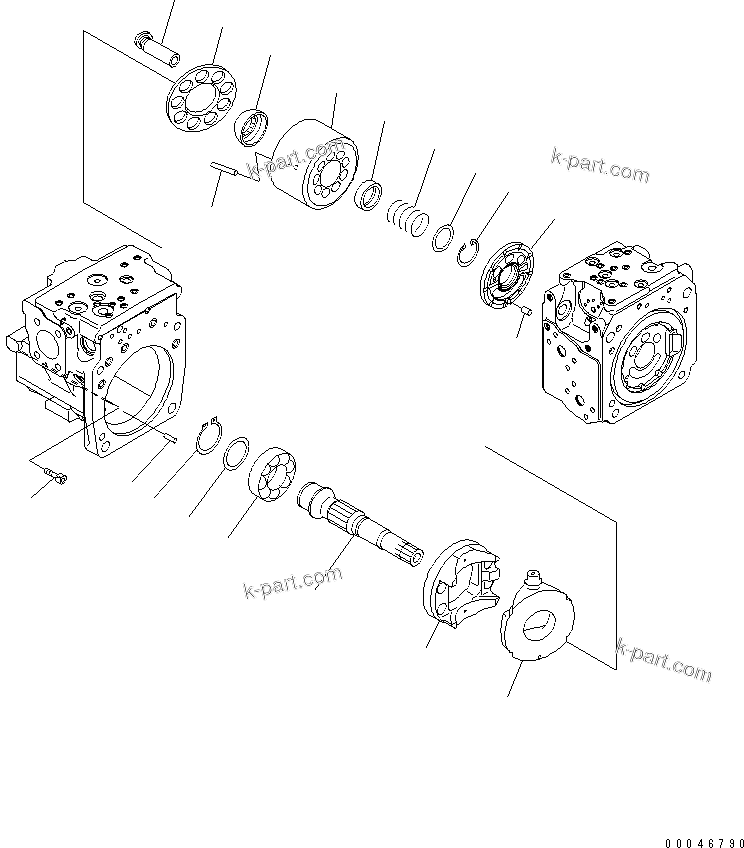 k-part.com

k-part.com

k-part.com

k-part.com

00046790