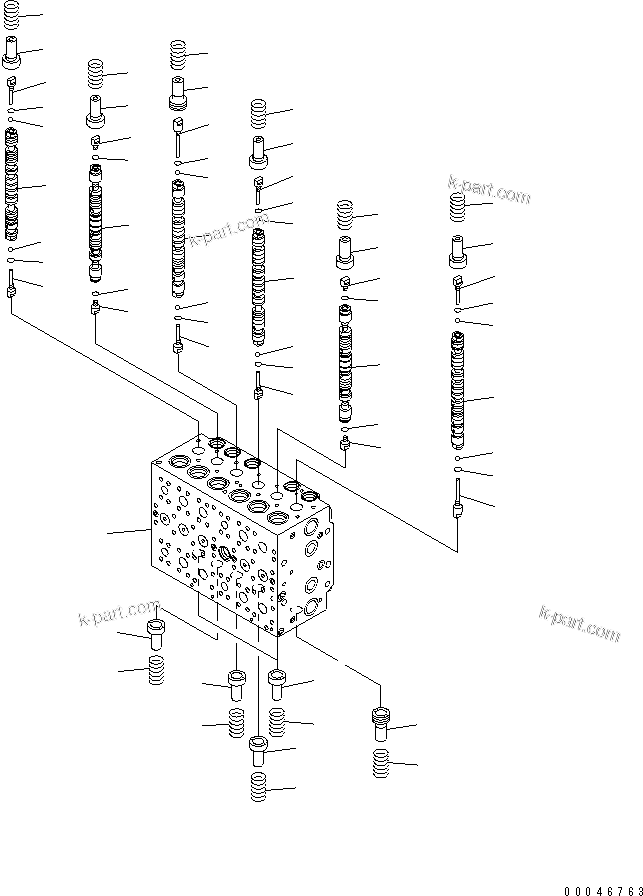 k-part.com

k-part.com

k-part.com

k-part.com

00046763