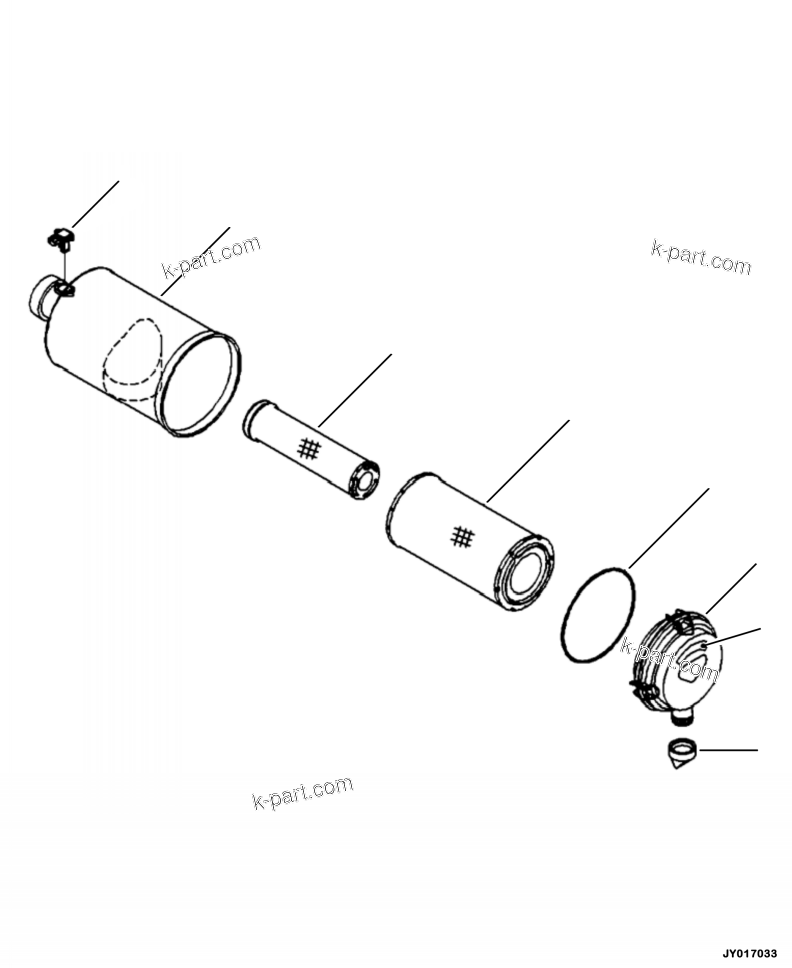 k-part.com

k-part.com

k-part.com

k-part.com

JY017033