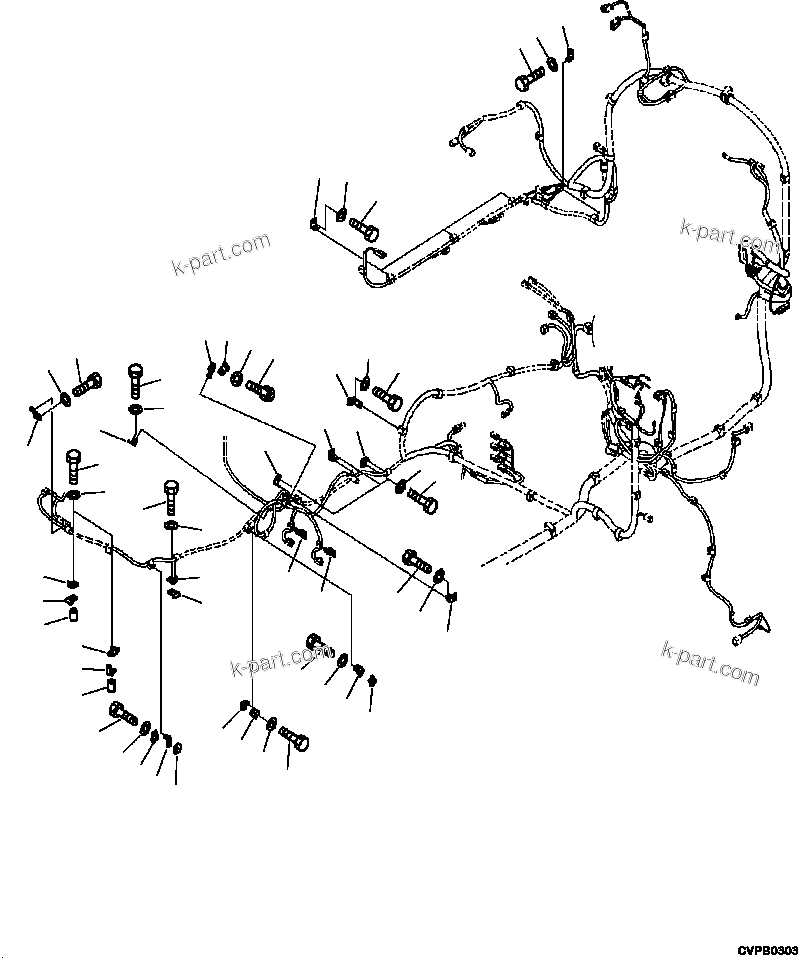 k-part.com

k-part.com

k-part.com

k-part.com

CVPB0303