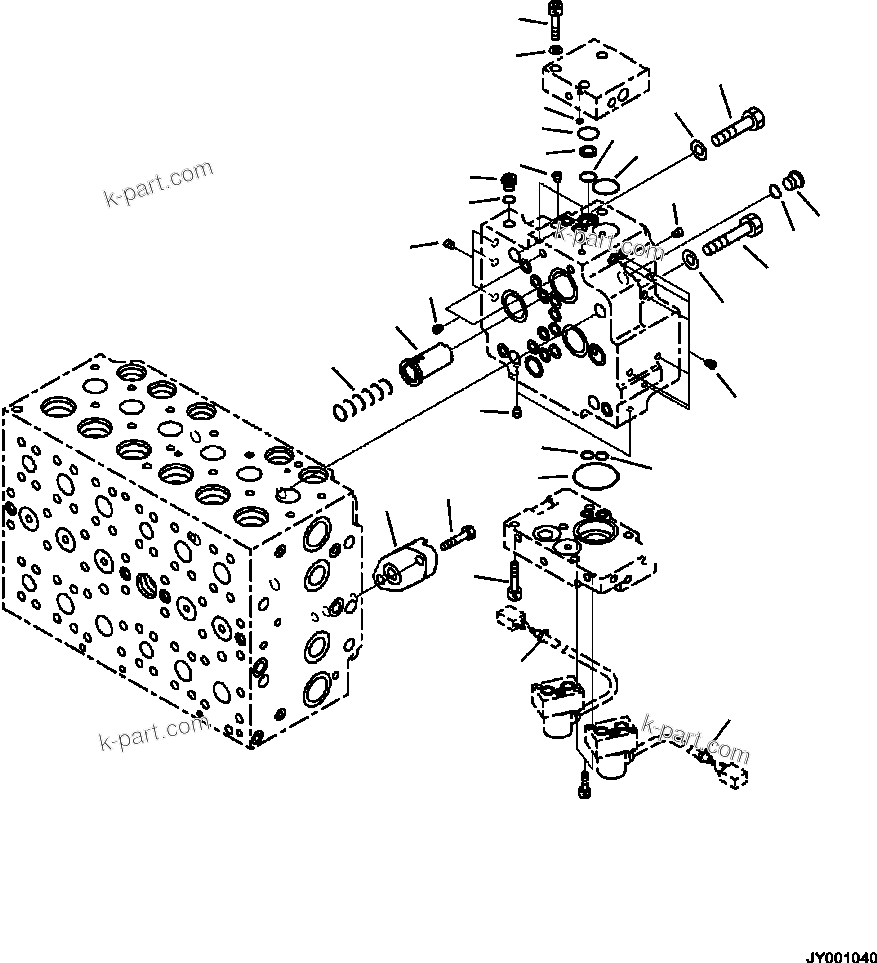 k-part.com

k-part.com

k-part.com

k-part.com

JY001040