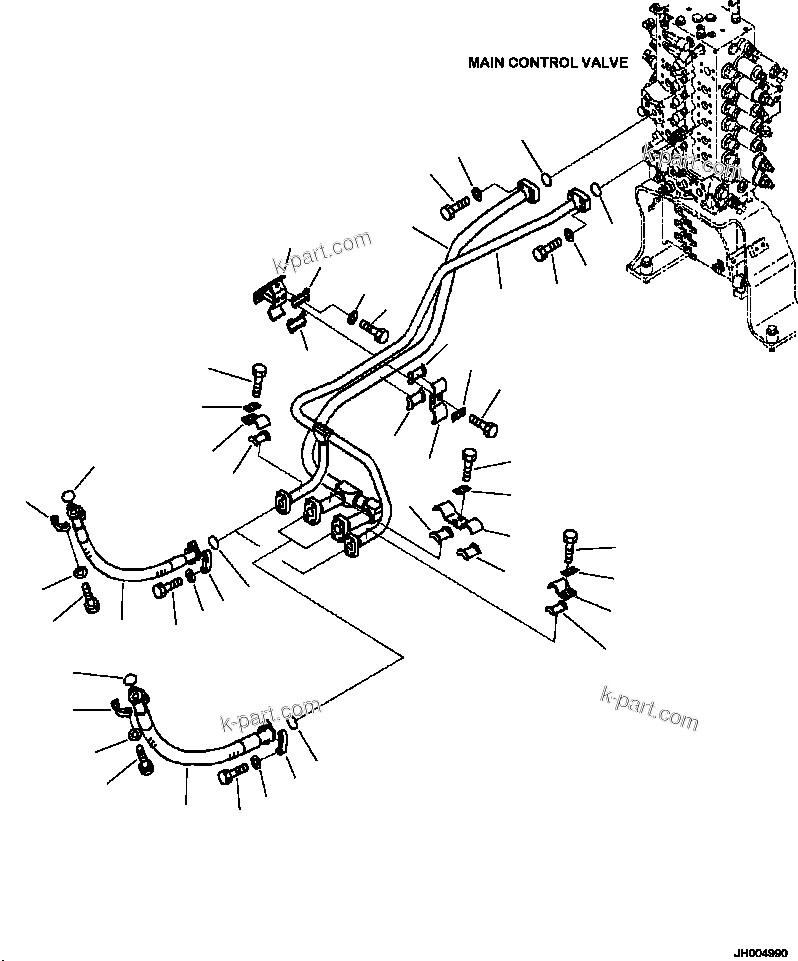 MAIN CONTROL VALVE

k-part.com

k-part.com

k-part.com

k-part.com

JH004990