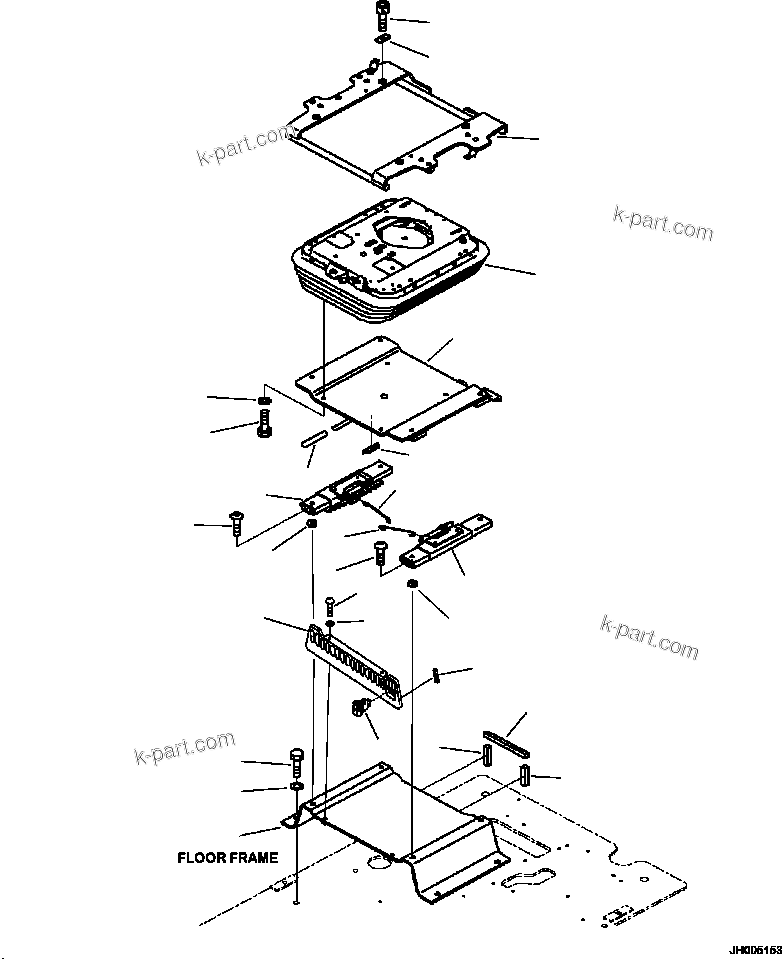 k-part.com

k-part.com

k-part.com

k-part.com

FLOOR FRAME

JH006153