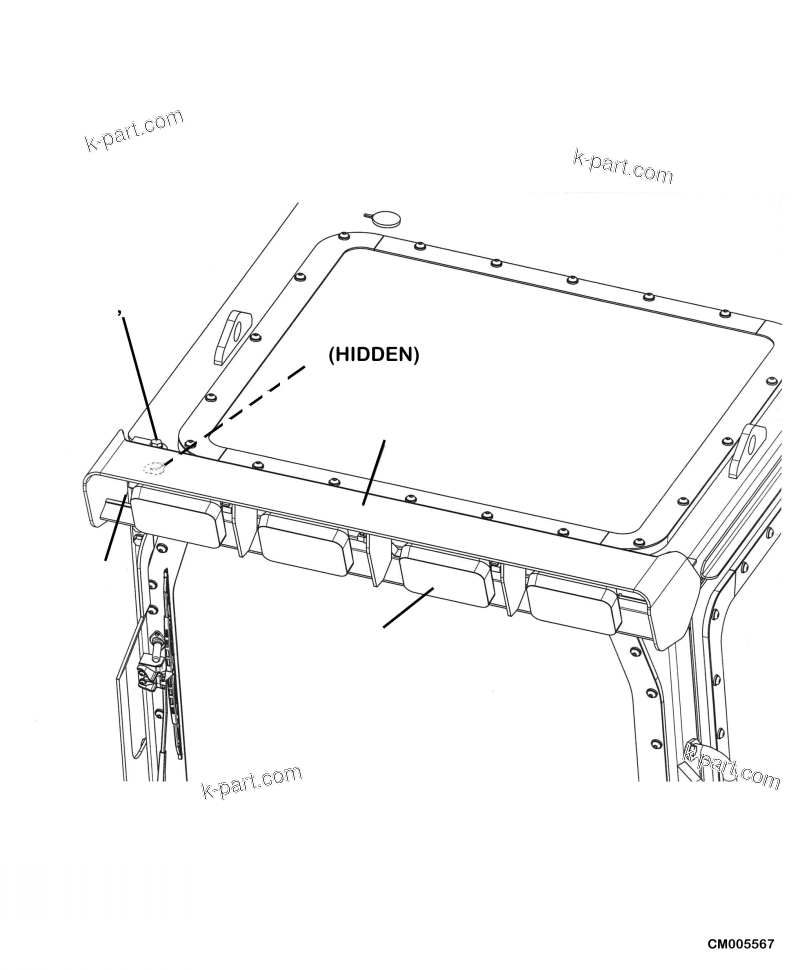 k-part.com

k-part.com

,

(HIDDEN)

k-part.com

k-part.com

CM005567