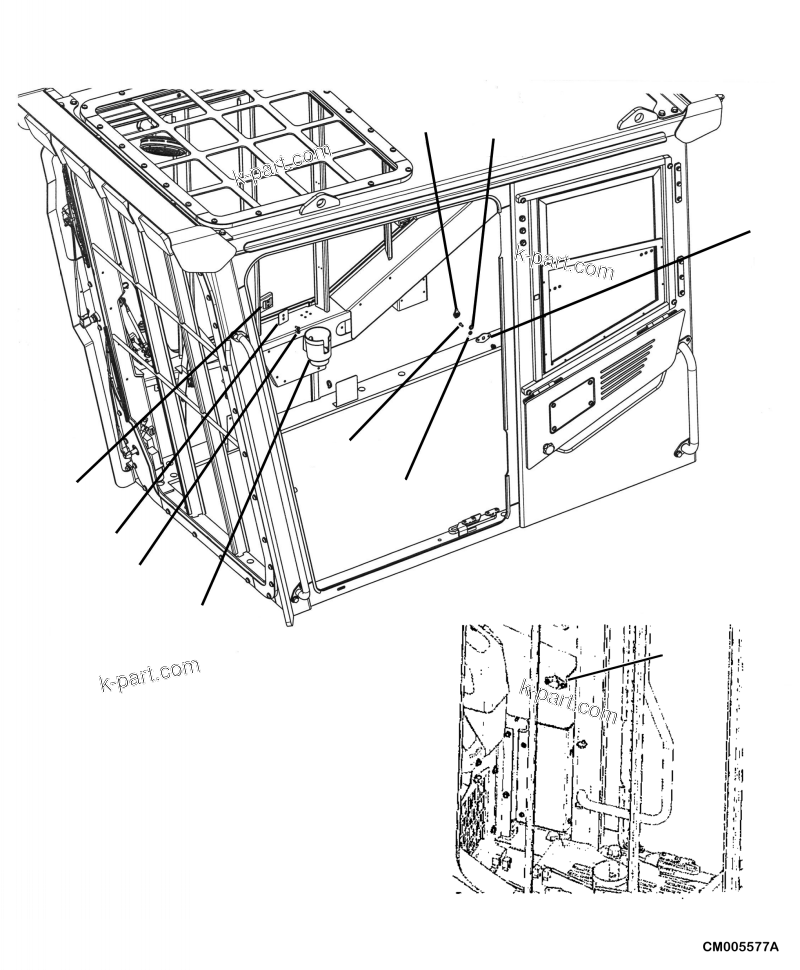 k-part.com

k-part.com

k-part.com

k-part.com

CM005577A