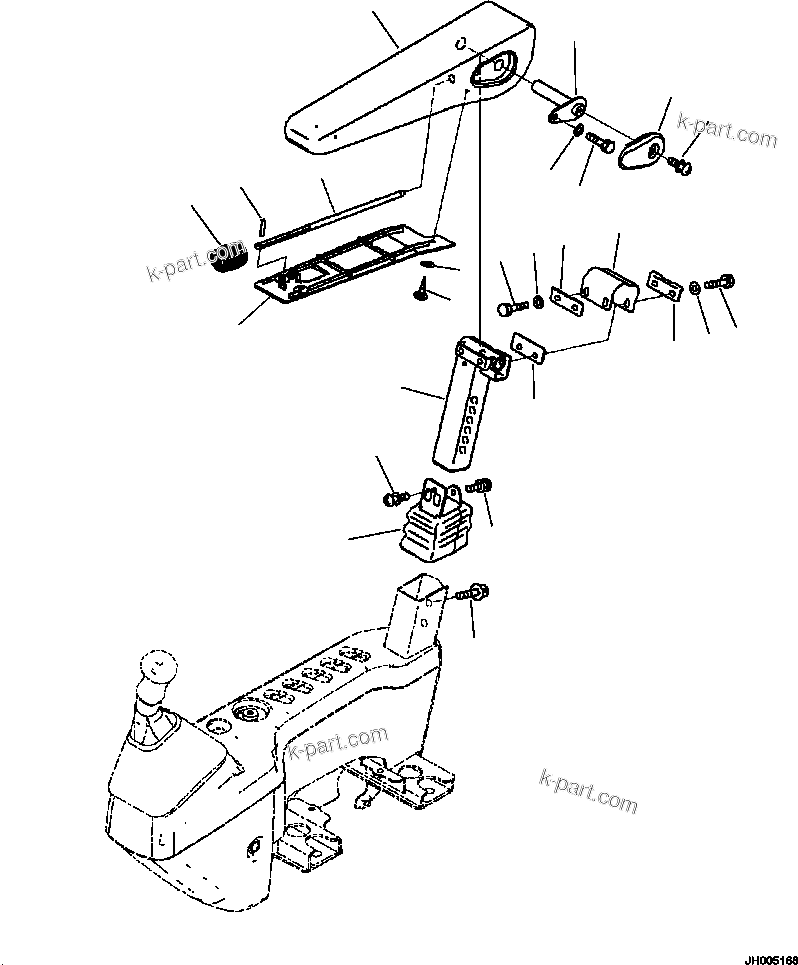 k-part.com

k-part.com

k-part.com

k-part.com

JH005168