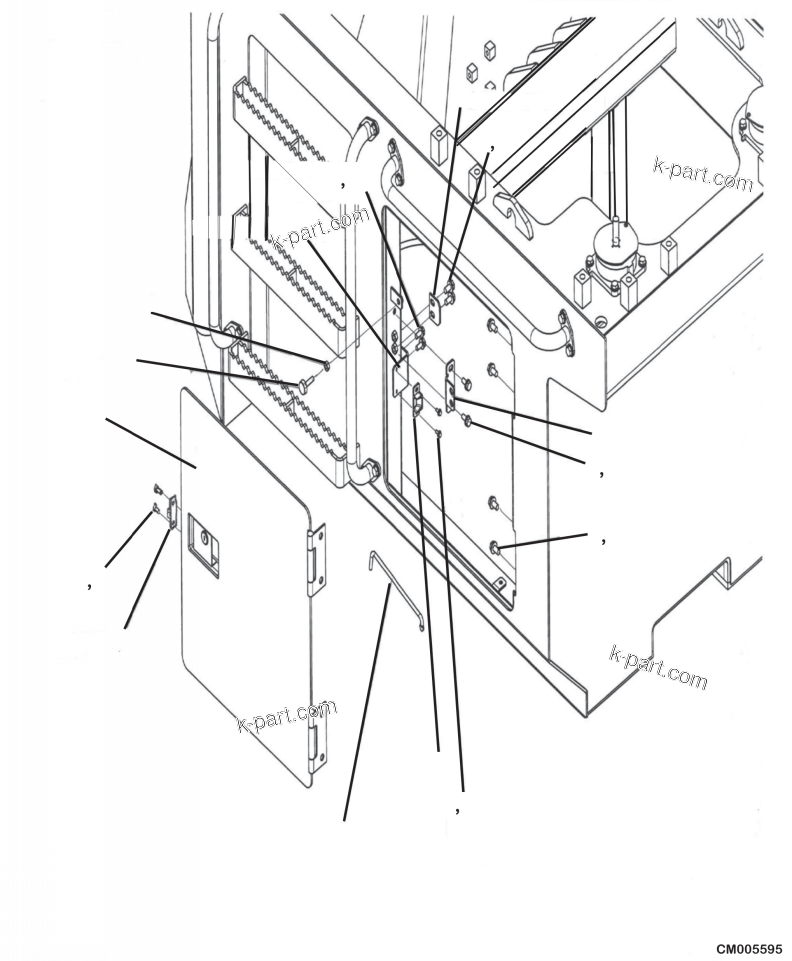 k-part.com

k-part.com

k-part.com

k-part.com

CM005595