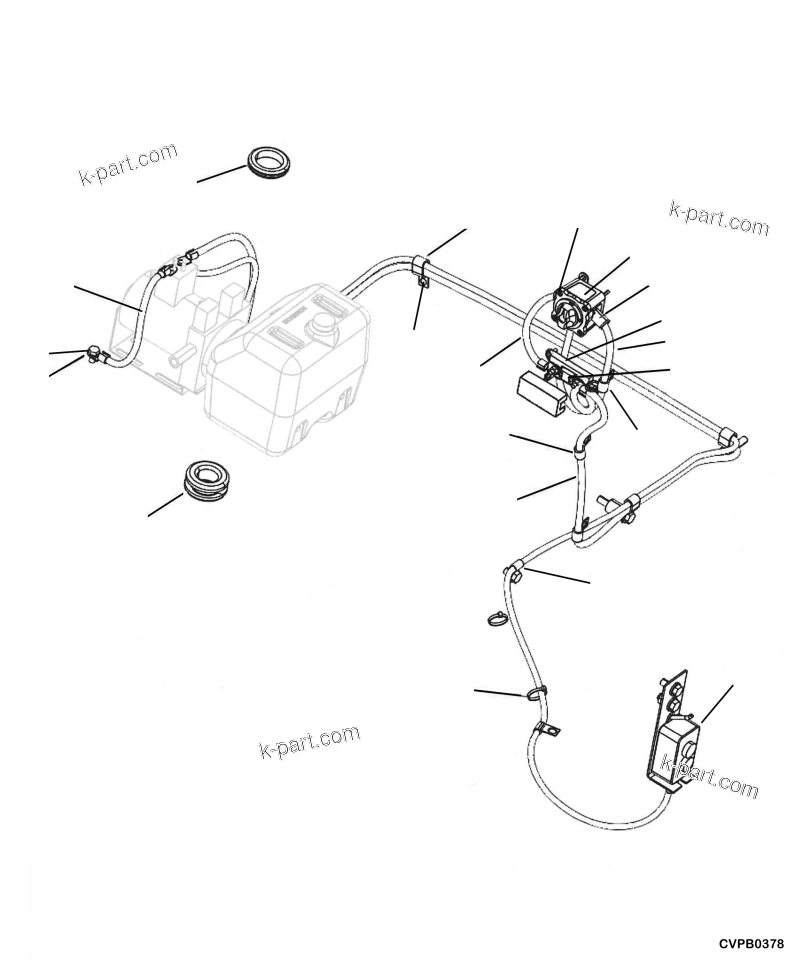 k-part.com

k-part.com

k-part.com

k-part.com

CVPB0378