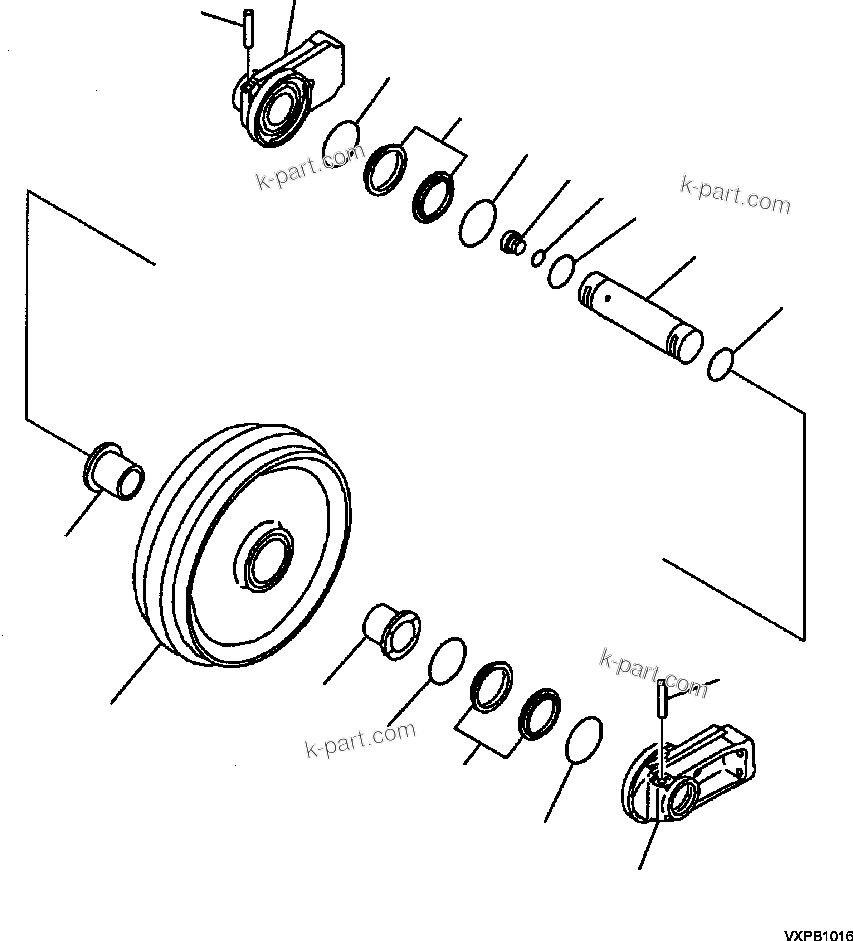 k-part.com

k-part.com

k-part.com

k-part.com

VXPB1016